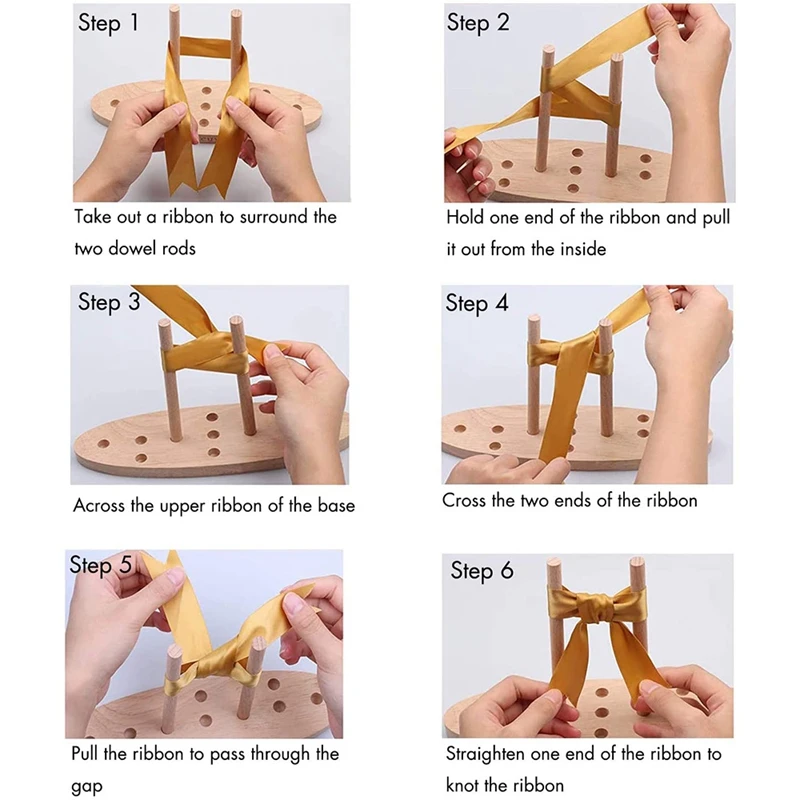 Step 1

Take out a ribbon to surround the two dowel rods

Step 2

Hold one end of the ribbon and pull it out from the inside

Step 3

Across the upper ribbon of the base

Step 4

Cross the two ends of the ribbon

Step 5

Pull the ribbon to pass through the gap

Step 6

Straighten one end of the ribbon to knot the ribbon