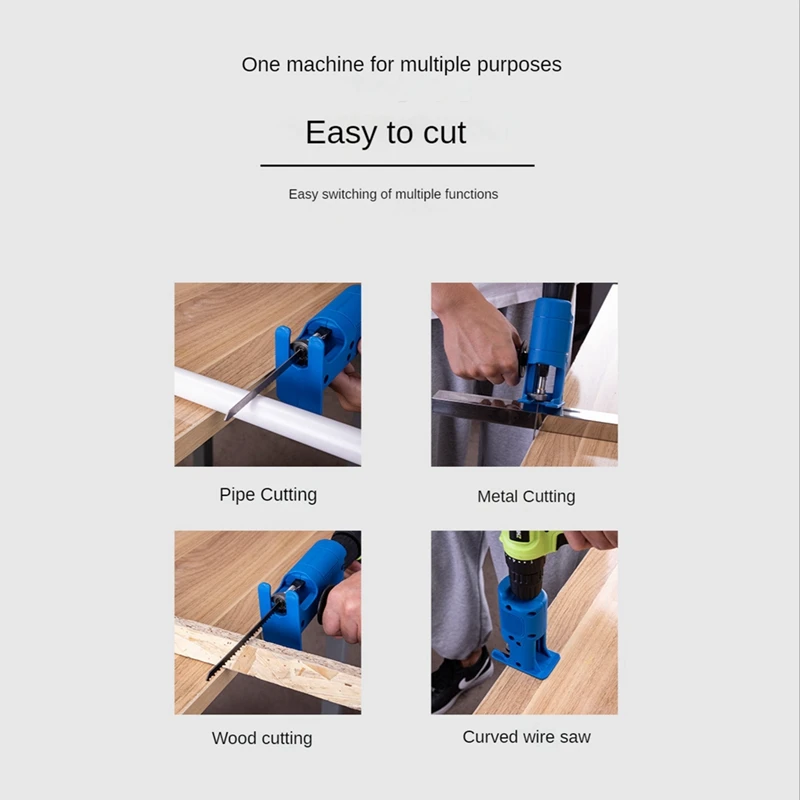 One machine for multiple purposes

Easy to cut

Easy switching of multiple functions

Pipe Cutting

Metal Cutting

Wood cutting

Curved wire saw