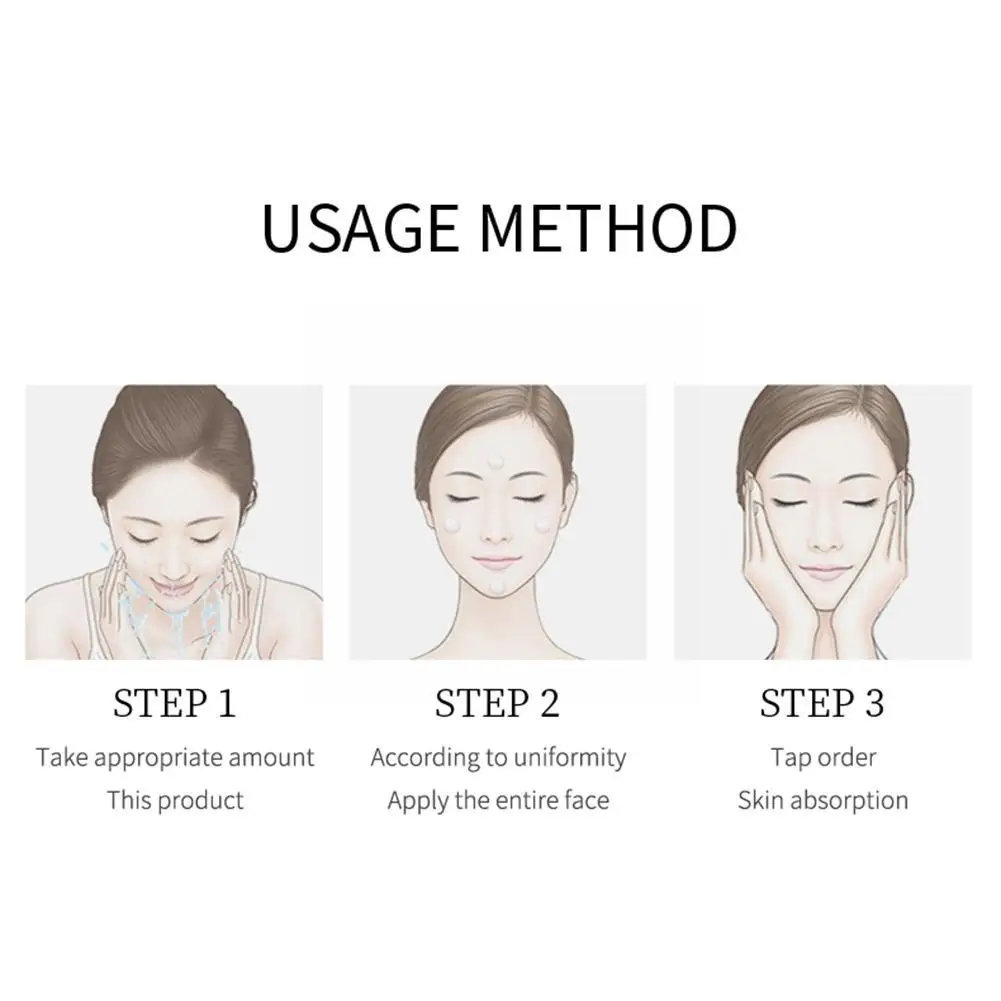 USAGE METHOD

STEP 1

Take appropriate amount
This product

STEP 2

According to uniformity
Apply the entire face

STEP 3

Tap order
Skin absorption