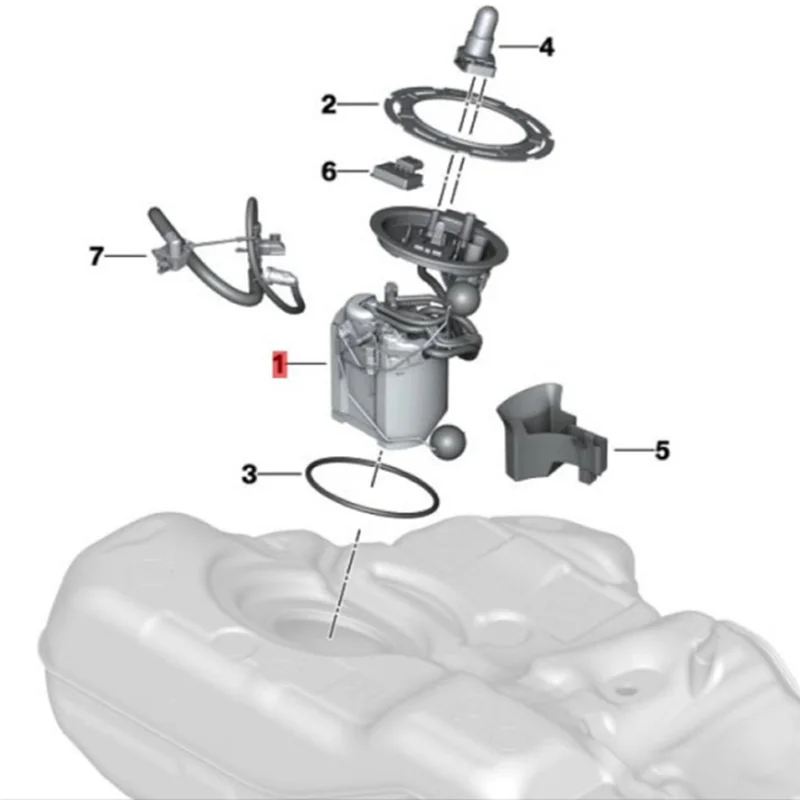 4
2
6
7
1
5
3