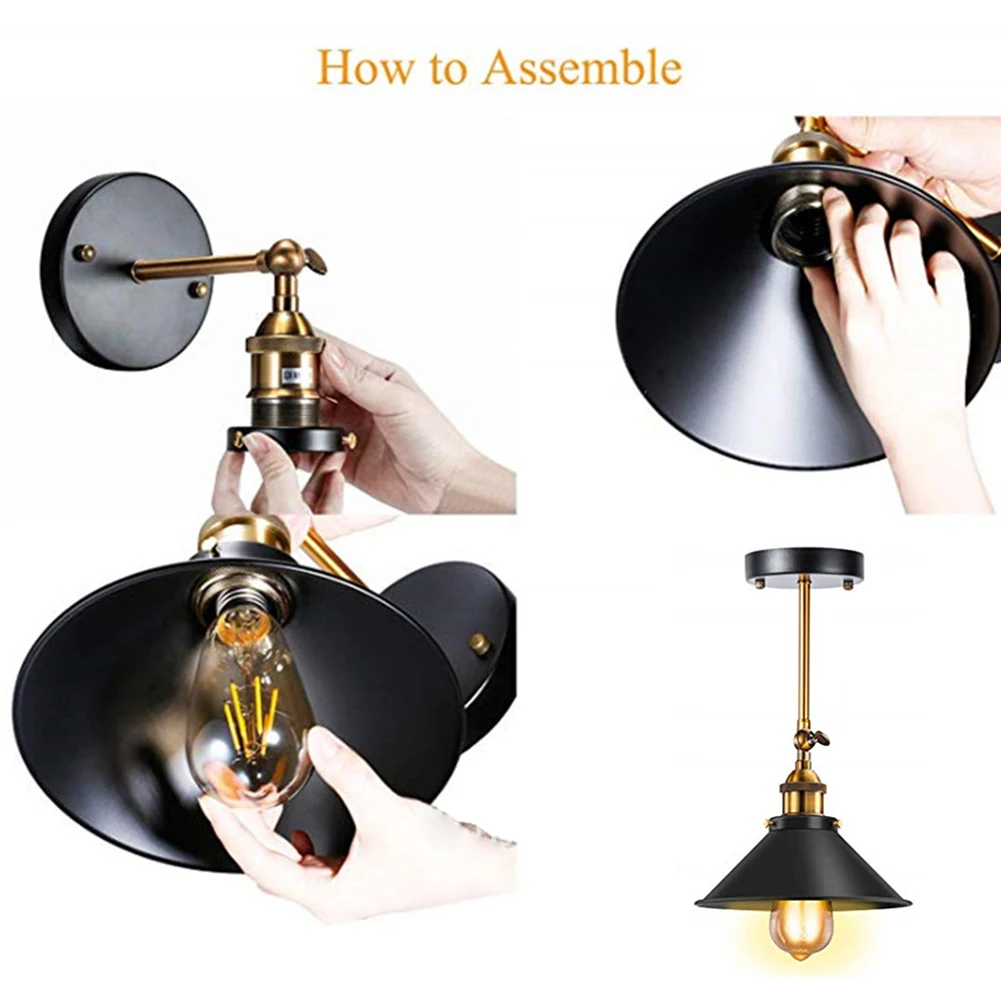 How to Assemble