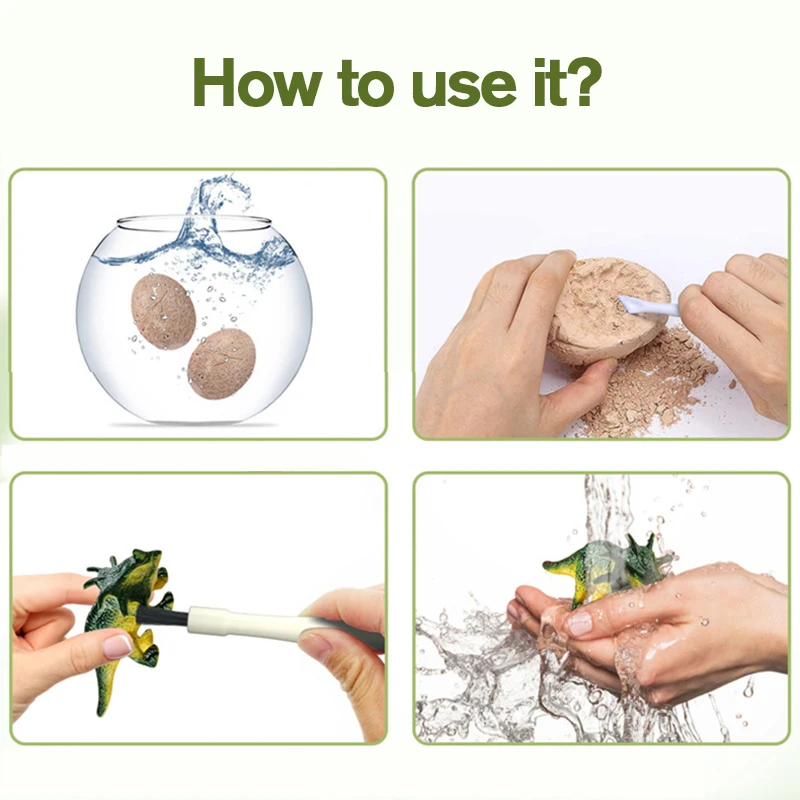 How to use it?