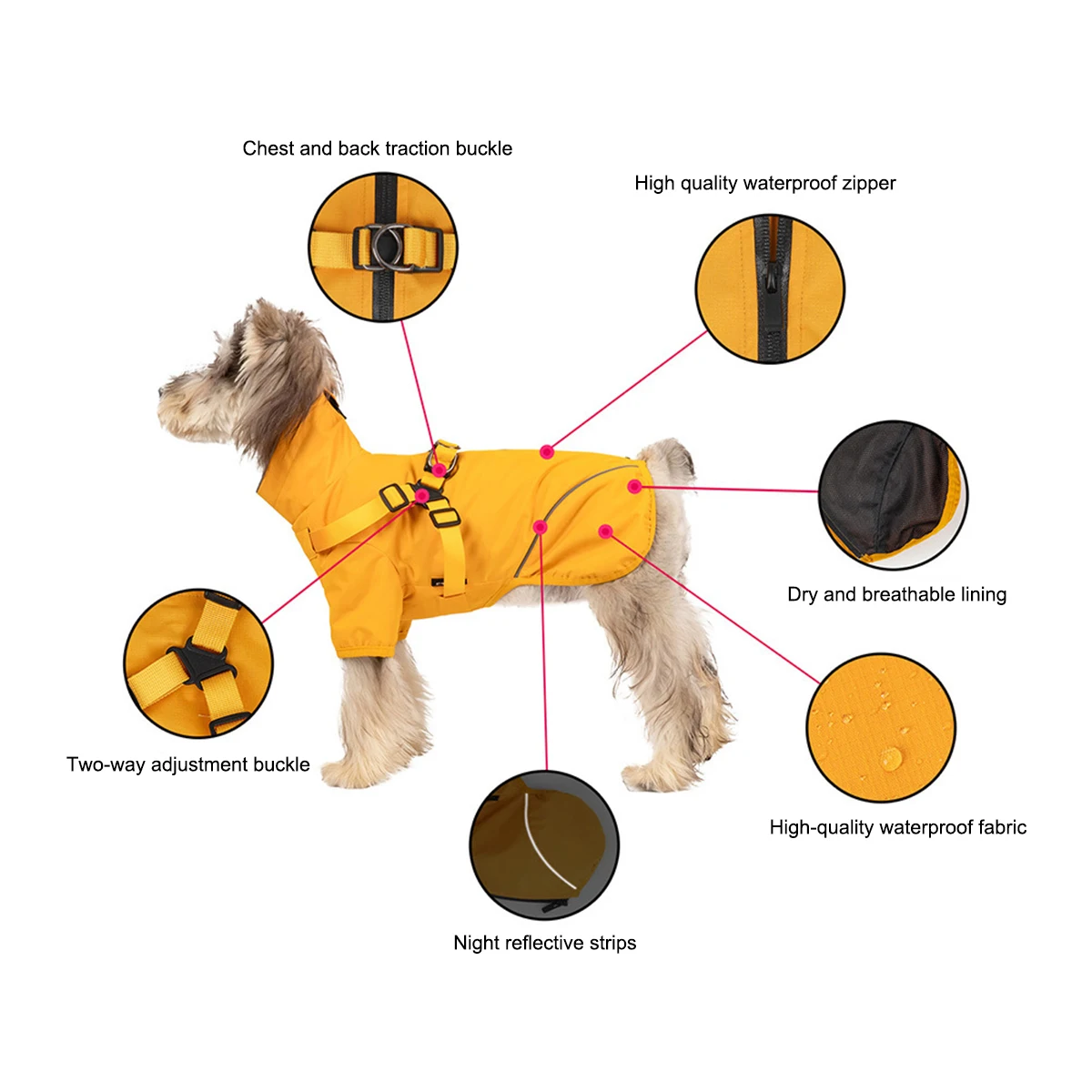 Chest and back traction buckle

High quality waterproof zipper

Dry and breathable lining

Two-way adjustment buckle

High-quality waterproof fabric

Night reflective strips