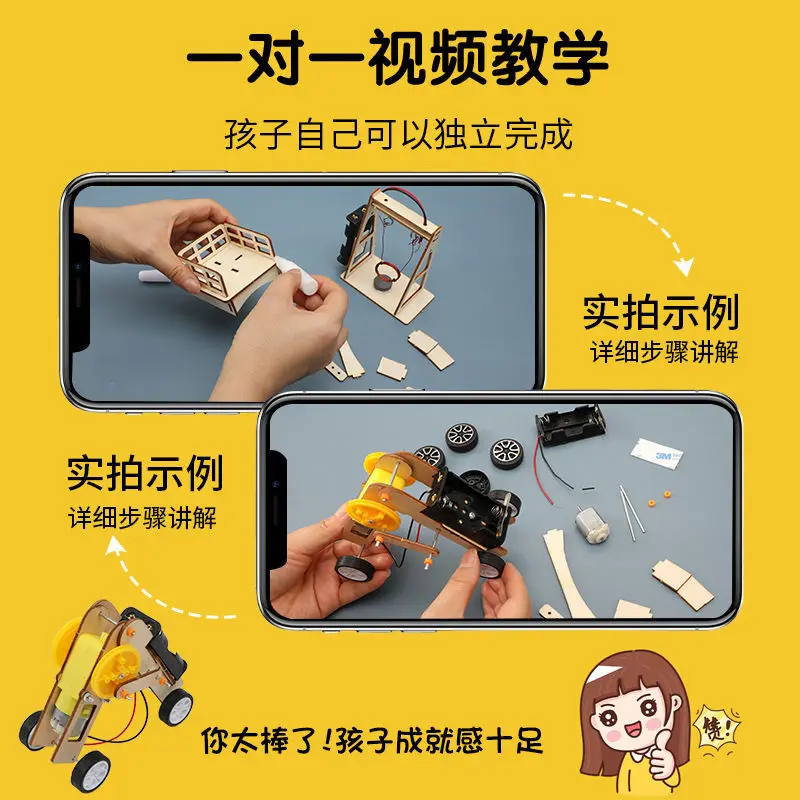 一对一视频教学

孩子自己可以独立完成

实拍示例
详细步骤讲解

3M

实拍示例
详细步骤讲解

你太棒了!孩子成就感十足

赞!