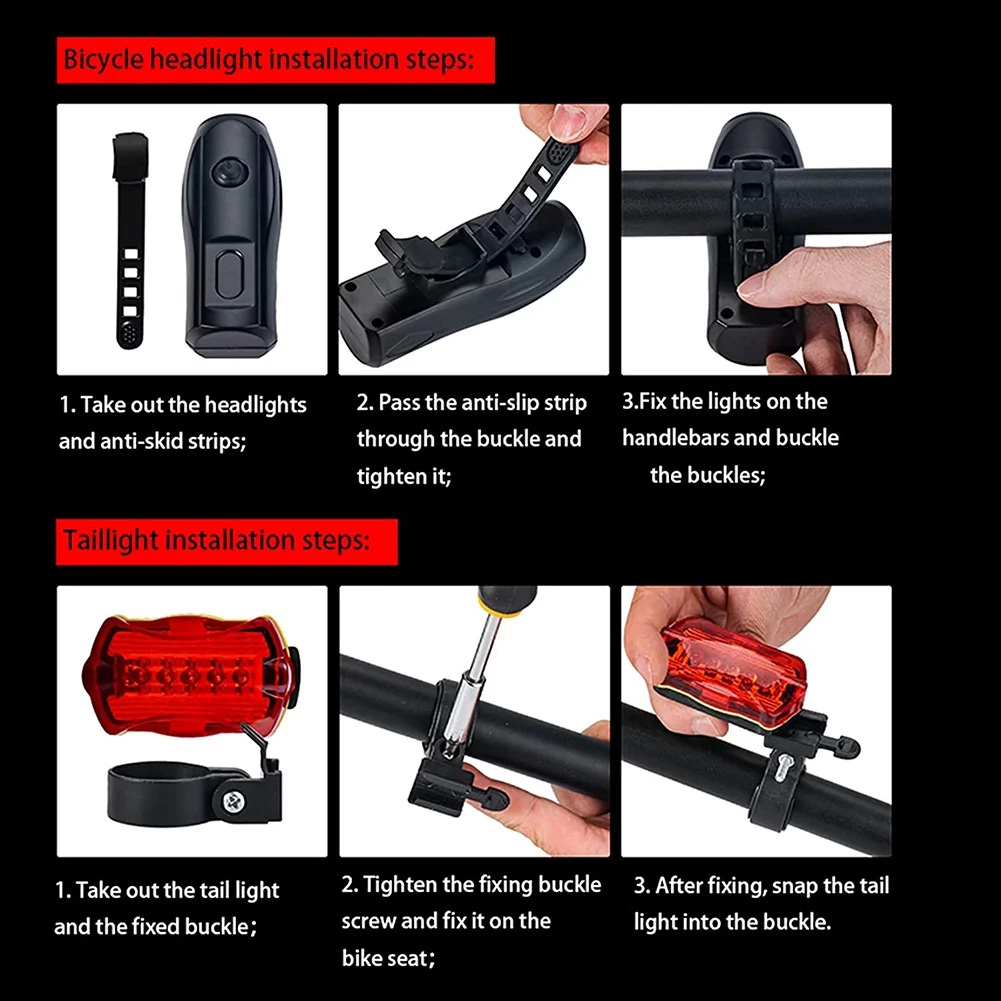 Bicycle headlight installation steps:

1. Take out the headlights and anti-skid strips;

2. Pass the anti-slip strip through the buckle and tighten it;

3.Fix the lights on the handlebars and buckle the buckles;

Taillight installation steps:

1. Take out the tail light and the fixed buckle;

2. Tighten the fixing buckle screw and fix it on the bike seat;

3. After fixing, snap the tail light into the buckle.