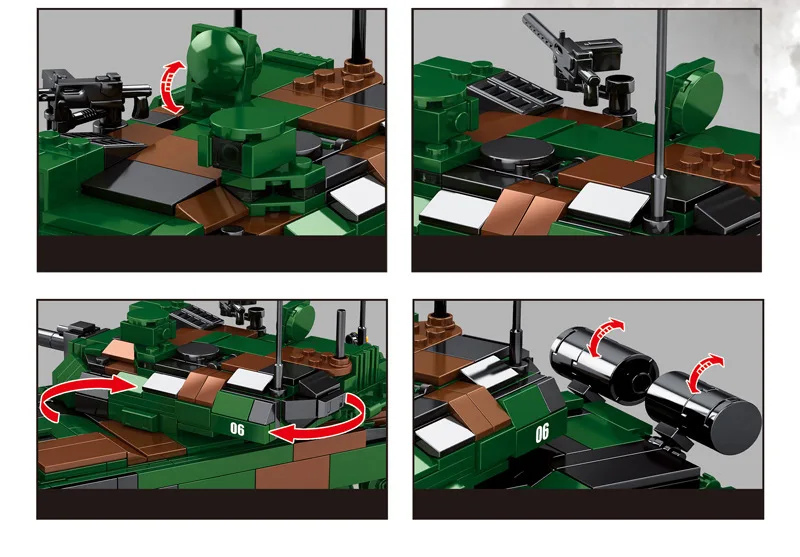 06

06