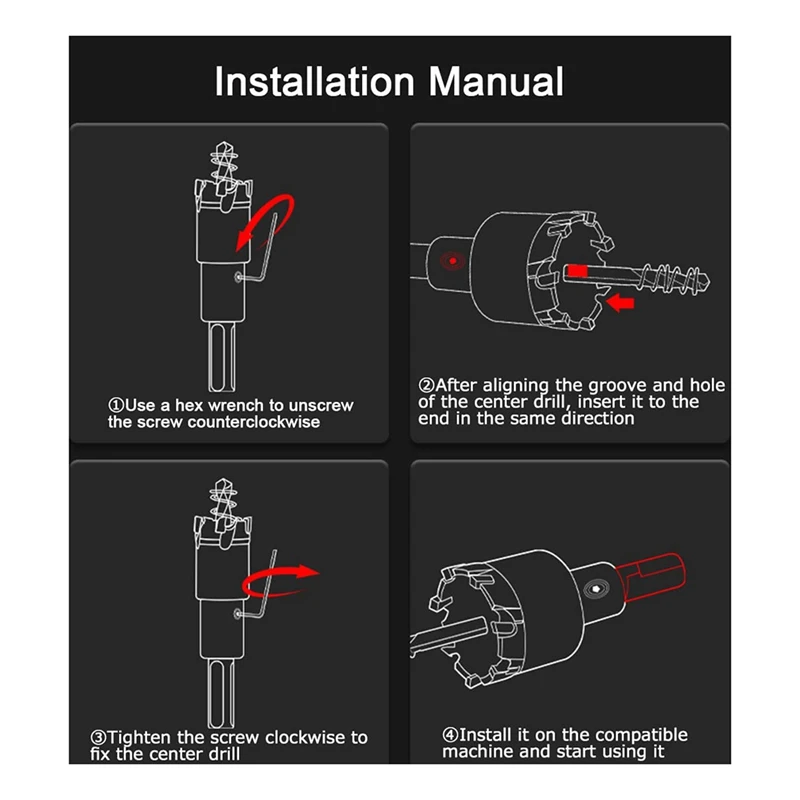 Installation Manual

①Use a hex wrench to unscrew the screw counterclockwise

②After aligning the groove and hole of the center drill, insert it to the end in the same direction

③Tighten the screw clockwise to fix the center drill

④Install it on the compatible machine and start using it