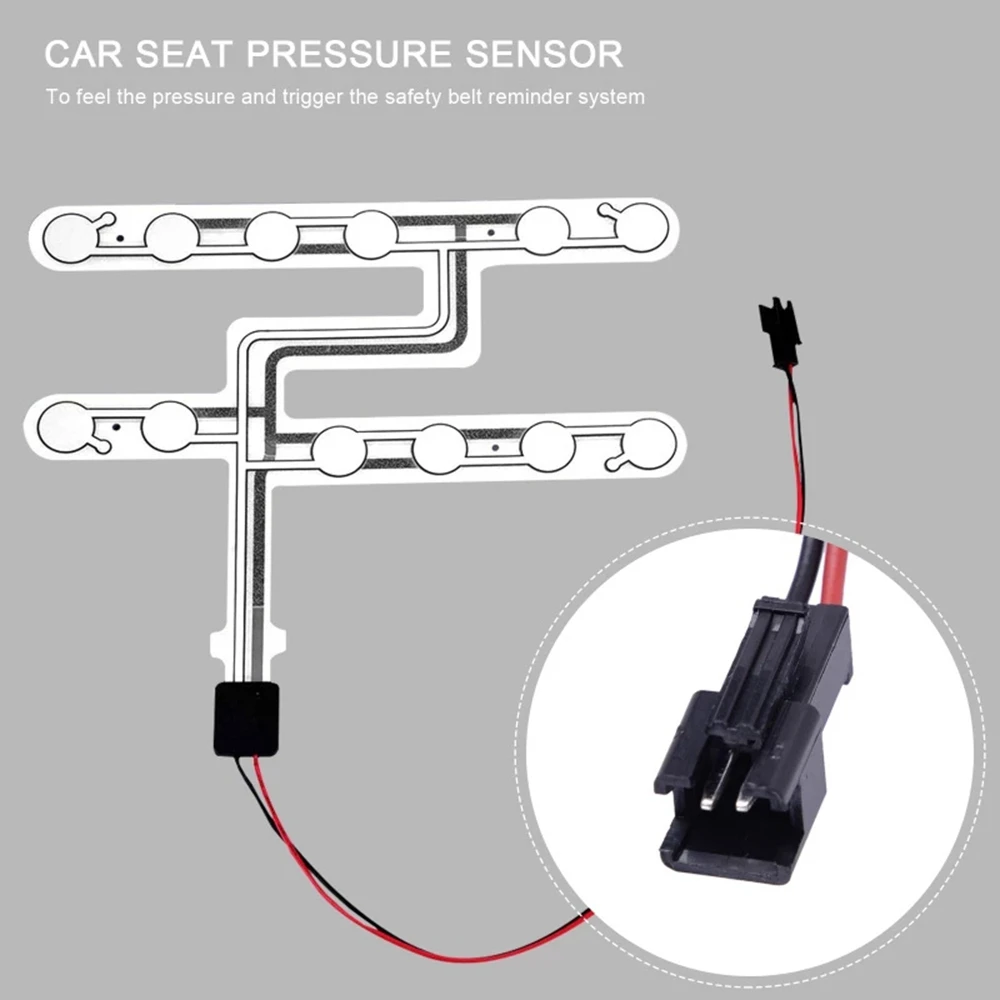 CAR SEAT PRESSURE SENSOR

To feel the pressure and trigger the safety belt reminder system