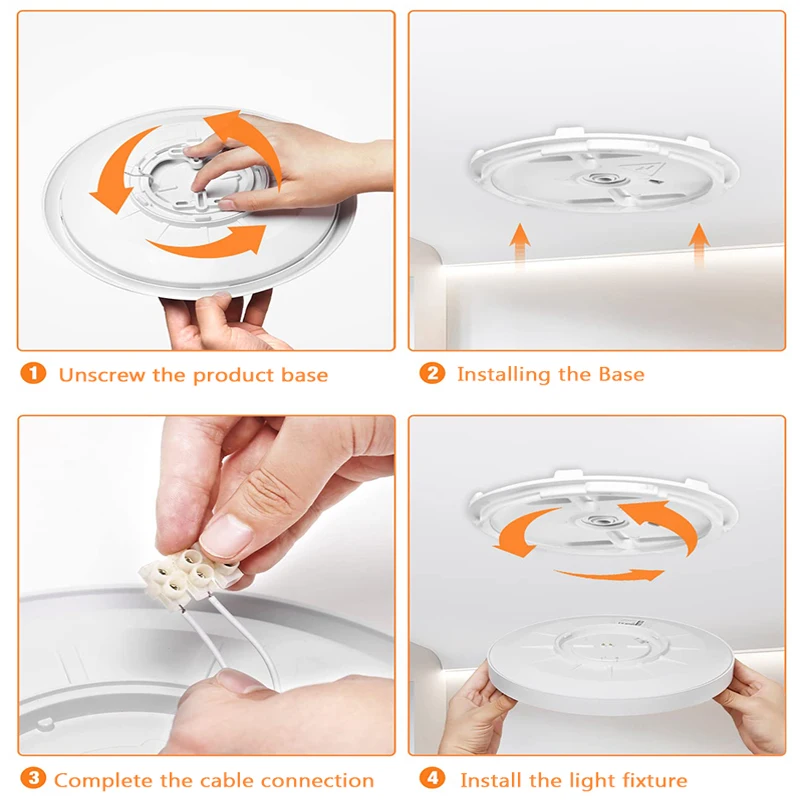 1 Unscrew the product base

2 Installing the Base

3 Complete the cable connection

4 Install the light fixture