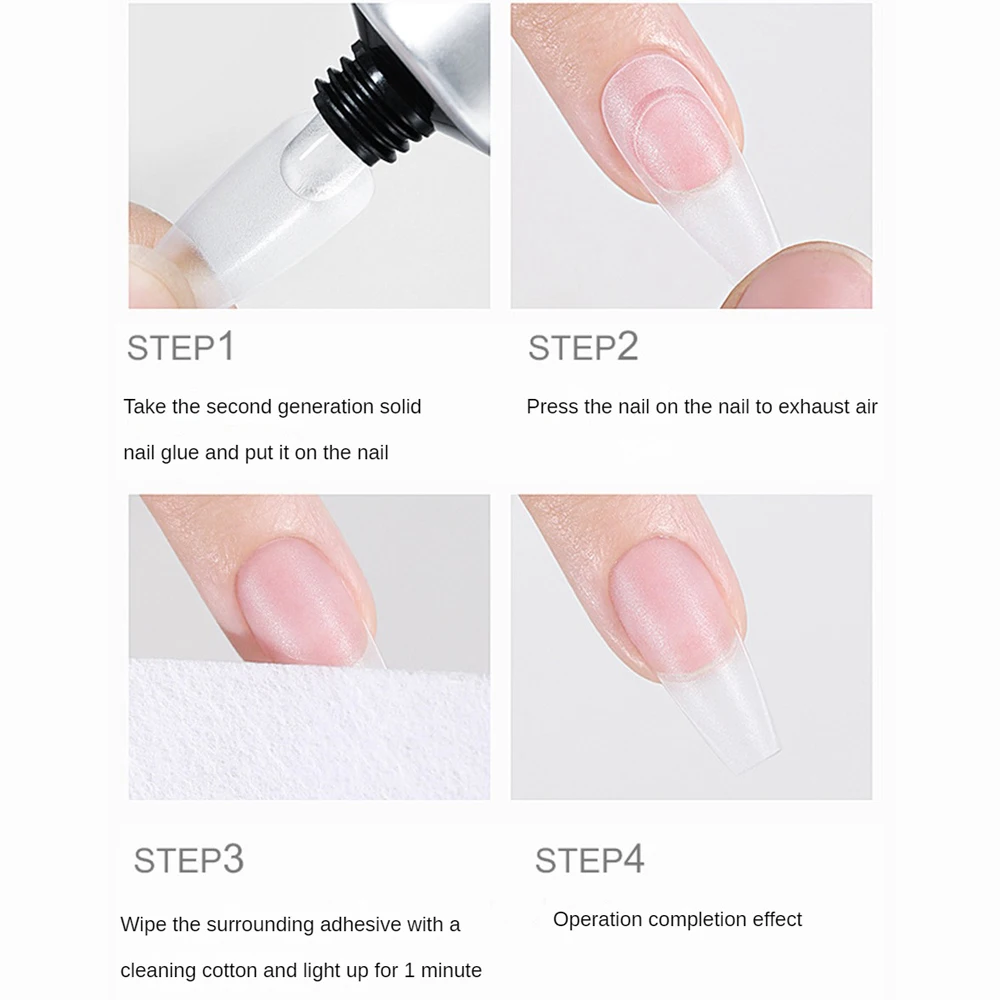 STEP1

Take the second generation solid nail glue and put it on the nail

STEP2

Press the nail on the nail to exhaust air

STEP3

Wipe the surrounding adhesive with a cleaning cotton and light up for 1 minute

STEP4

Operation completion effect