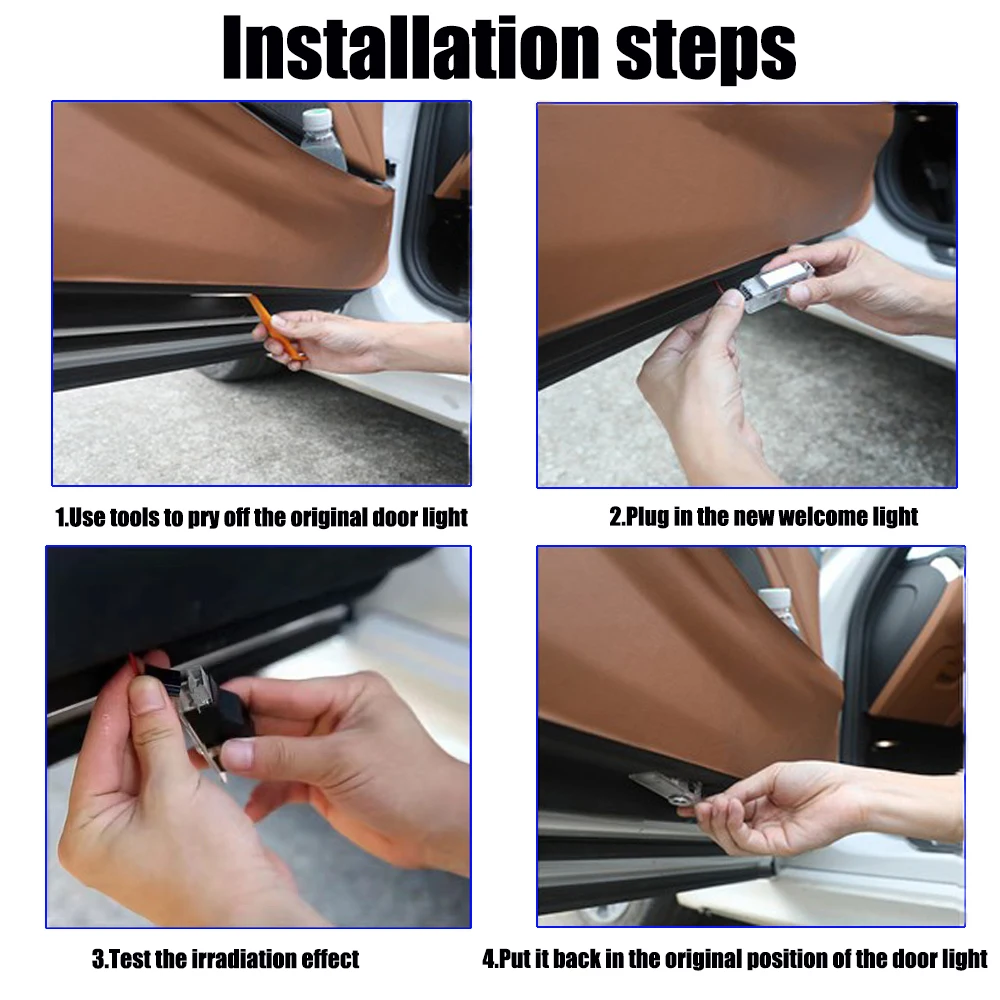 Installation steps

1.Use tools to pry off the original door light

2.Plug in the new welcome light

3.Test the irradiation effect

4.Put it back in the original position of the door light