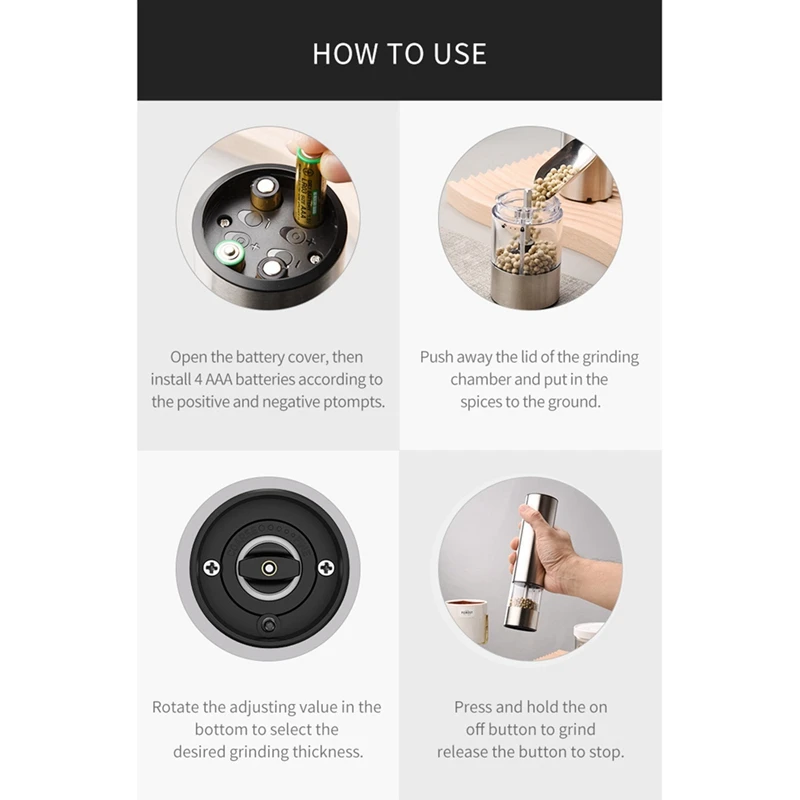 HOW TO USE

Open the battery cover, then install 4 AAA batteries according to the positive and negative ptompts.

Push away the lid of the grinding chamber and put in the spices to the ground.

Rotate the adjusting value in the bottom to select the desired grinding thickness.

Press and hold the on off button to grind release the button to stop.