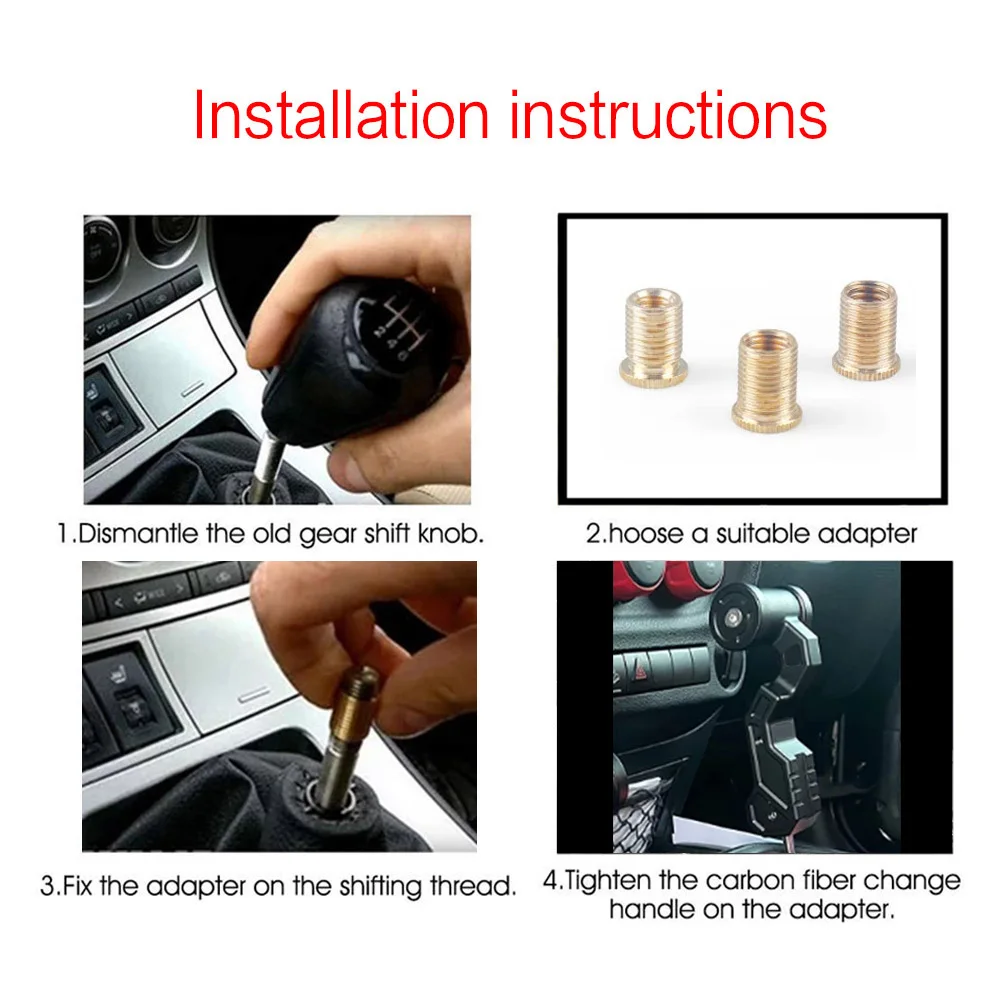 Installation instructions

1.Dismantle the old gear shift knob.

2.hoose a suitable adapter

3.Fix the adapter on the shifting thread.

4.Tighten the carbon fiber change handle on the adapter.