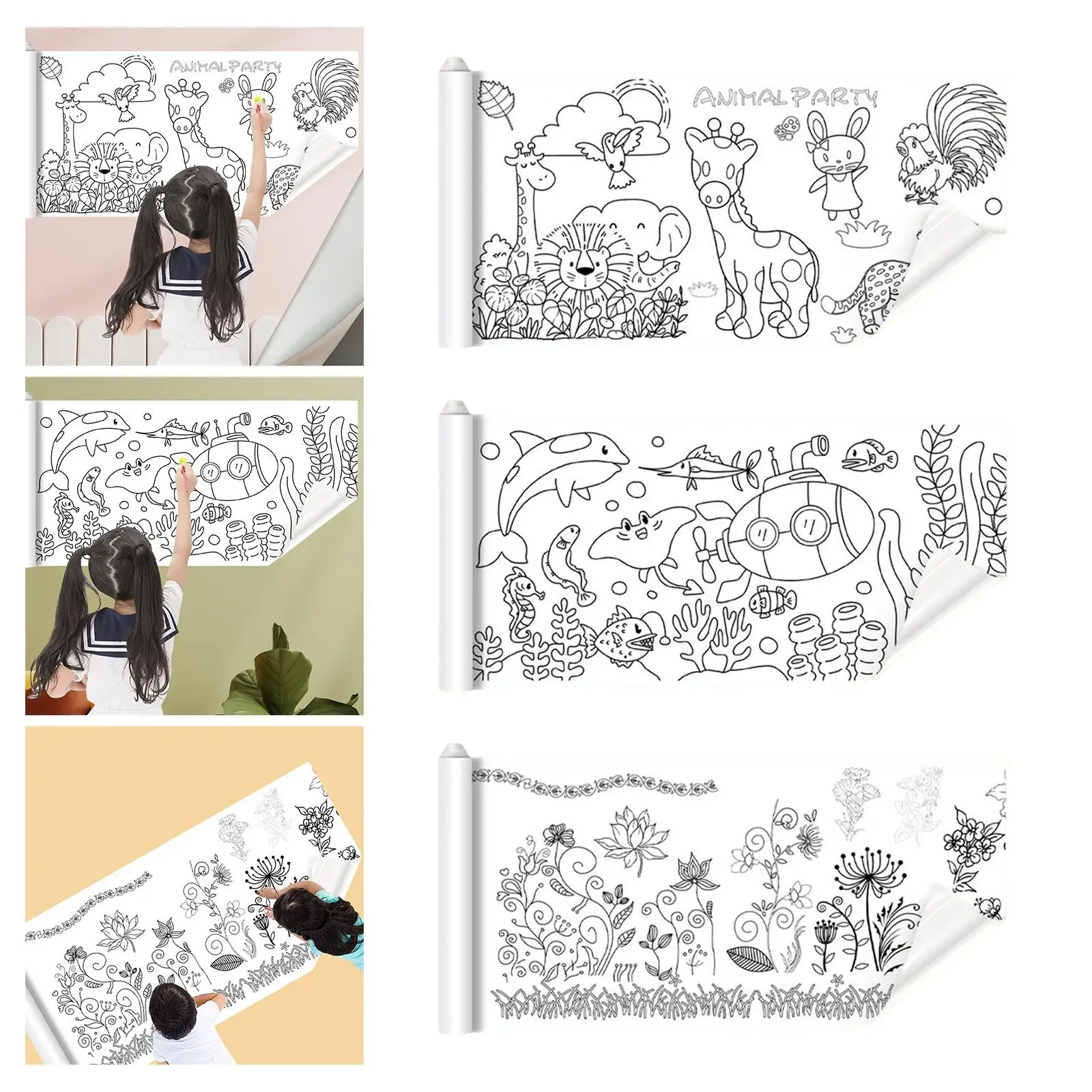 ANIMAL PARTY

ANIMAL PARTY