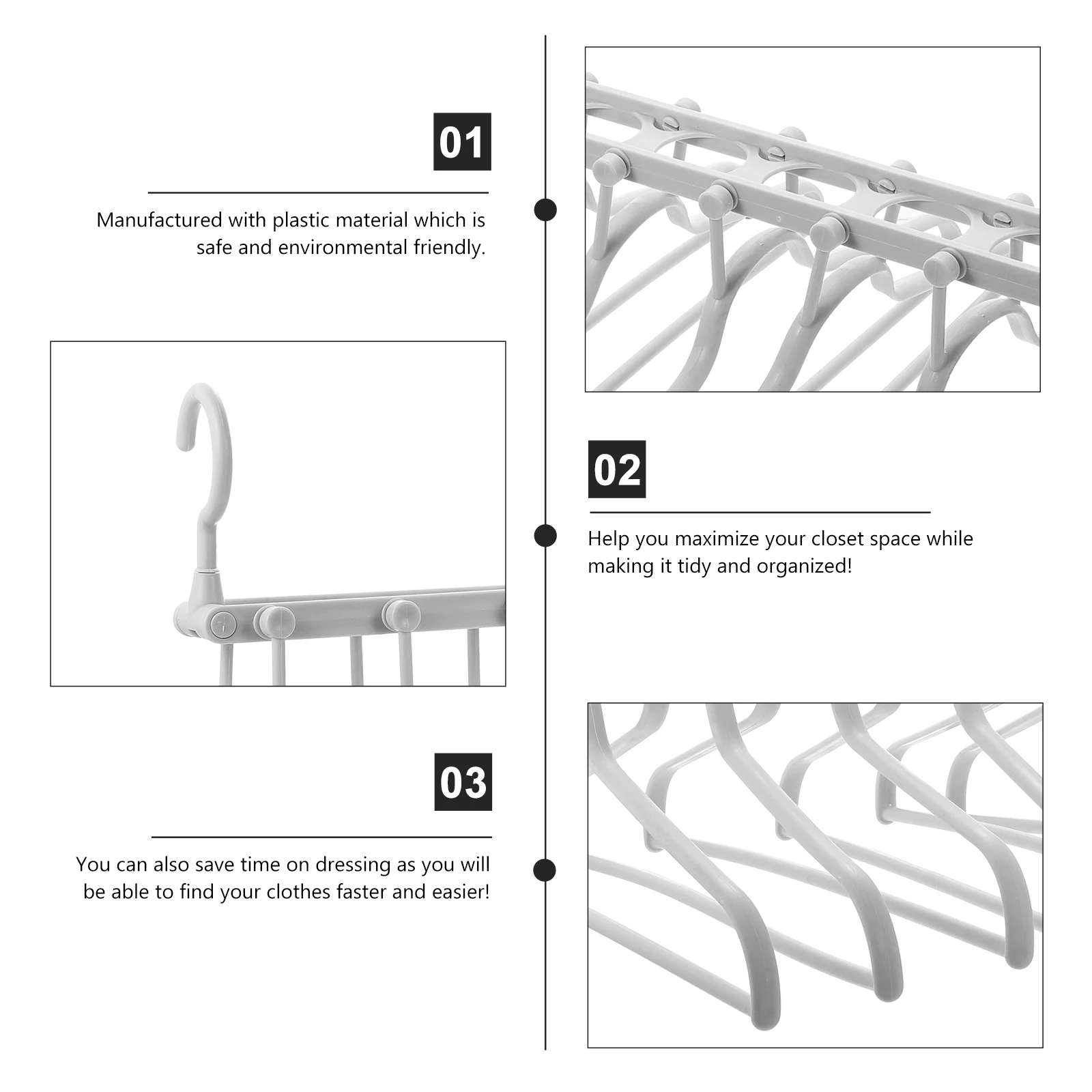 01

Manufactured with plastic material which is safe and environmental friendly.

02

Help you maximize your closet space while making it tidy and organized!

03

You can also save time on dressing as you will be able to find your clothes faster and easier!