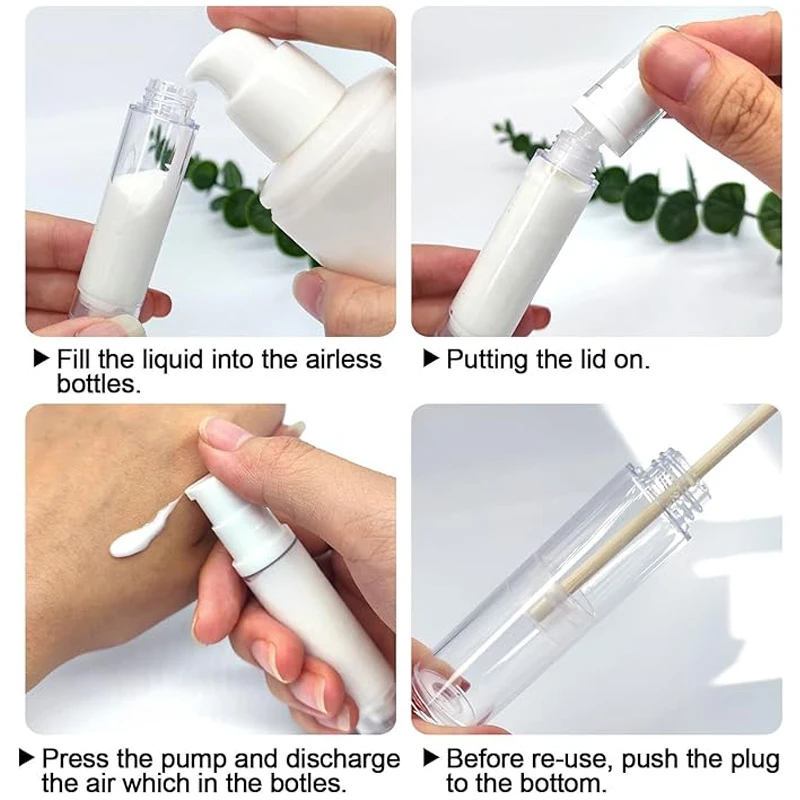 ▶ Fill the liquid into the airless bottles.

▶ Putting the lid on.

▶ Press the pump and discharge the air which in the botles.

▶ Before re-use, push the plug to the bottom.