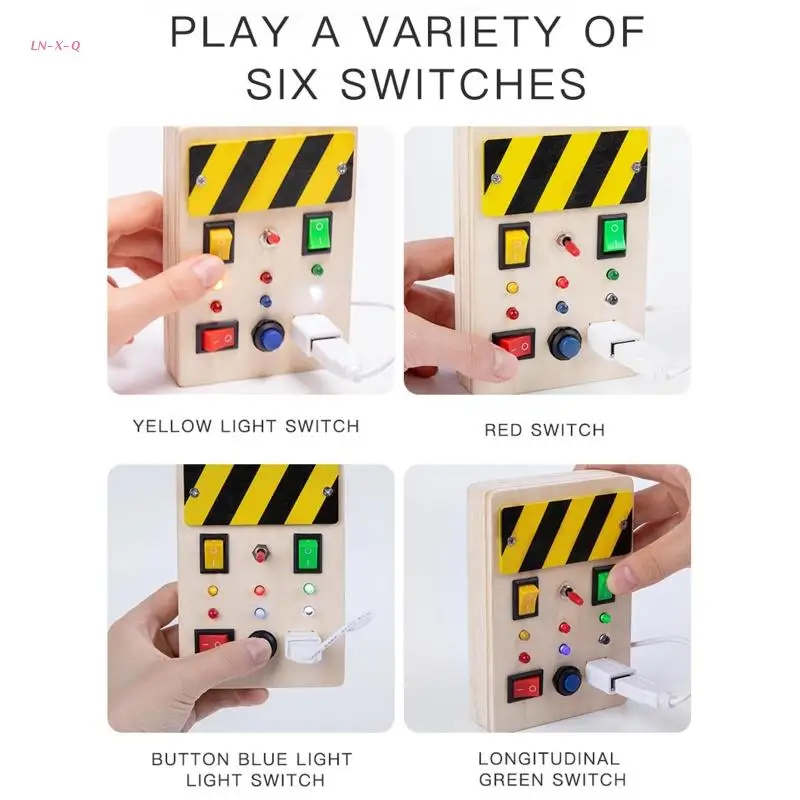 LN-X-Q

PLAY A VARIETY OF SIX SWITCHES

YELLOW LIGHT SWITCH

RED SWITCH

BUTTON BLUE LIGHT LIGHT SWITCH

LONGITUDINAL GREEN SWITCH