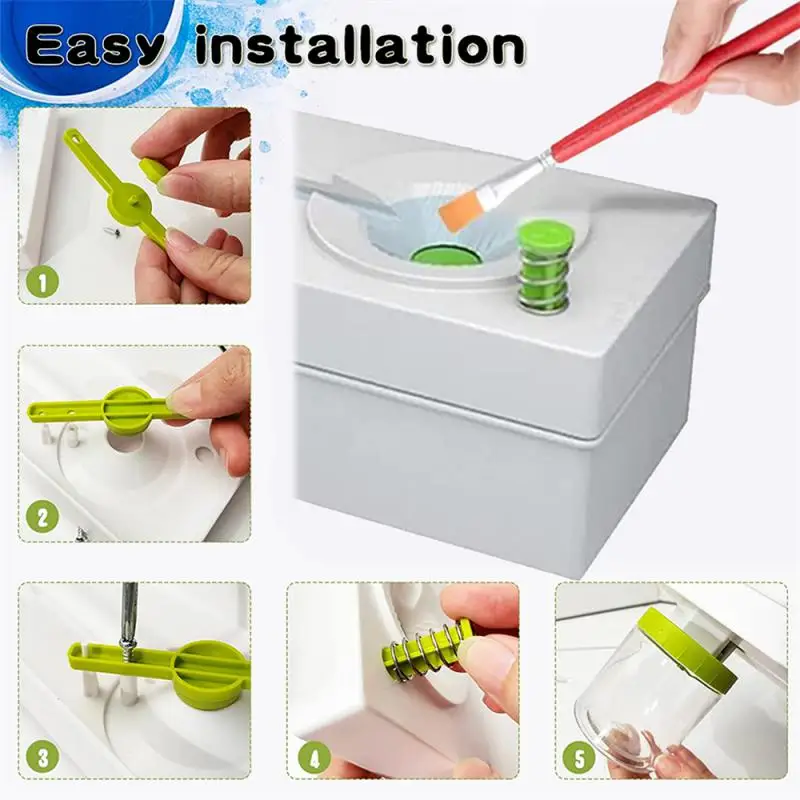 Easy installation

1

2

3

4

5