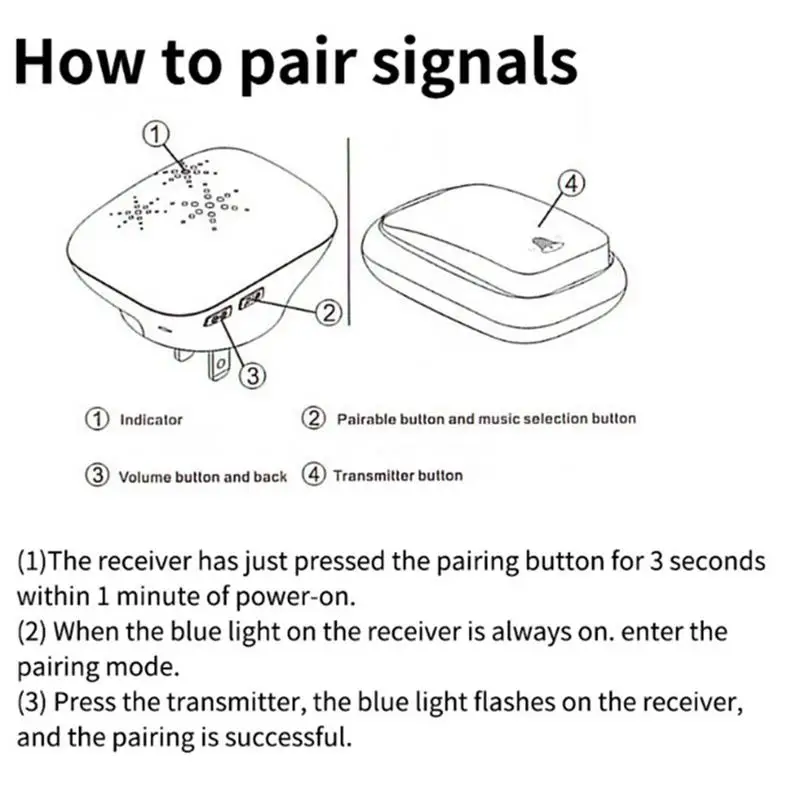 How to pair signals

①

④

②

③

① Indicator ② Pairable button and music selection button

③ Volume button and back ④ Transmitter button

(1)The receiver has just pressed the pairing button for 3 seconds within 1 minute of power-on.
(2) When the blue light on the receiver is always on. enter the pairing mode.
(3) Press the transmitter, the blue light flashes on the receiver, and the pairing is successful.