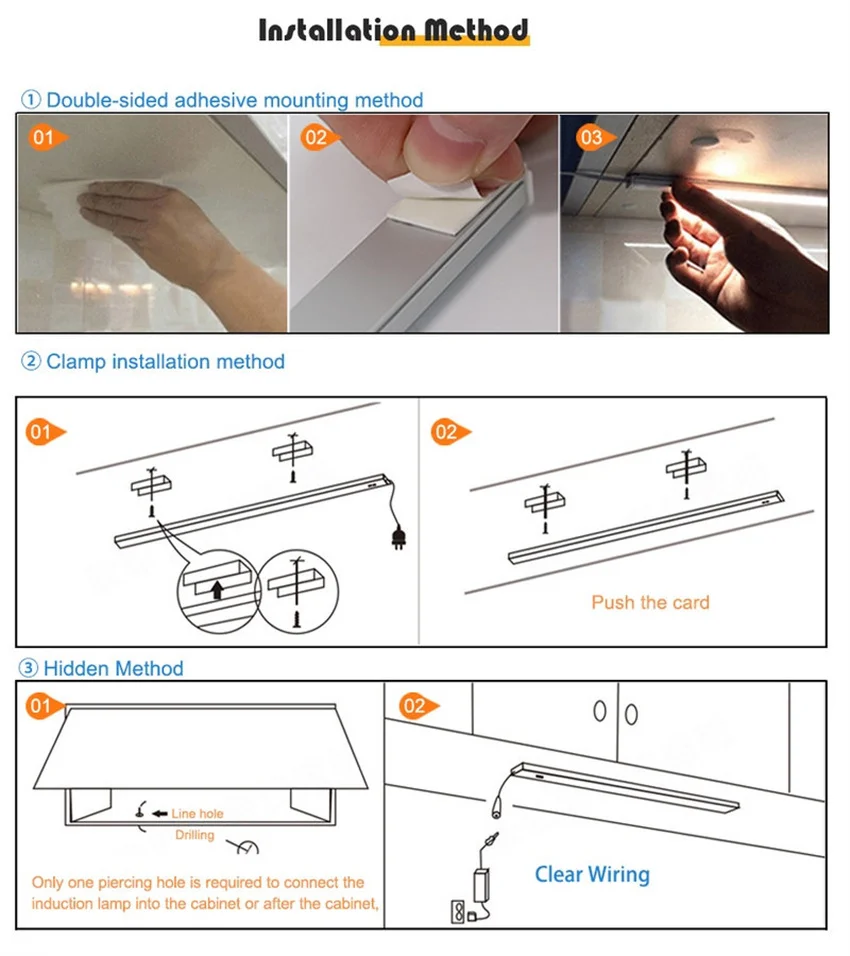 Installation Method

① Double-sided adhesive mounting method

01

02

03

② Clamp installation method

01

02

Push the card

③ Hidden Method

01

Line hole

Drilling

Only one piercing hole is required to connect the induction lamp into the cabinet or after the cabinet,

02

Clear Wiring