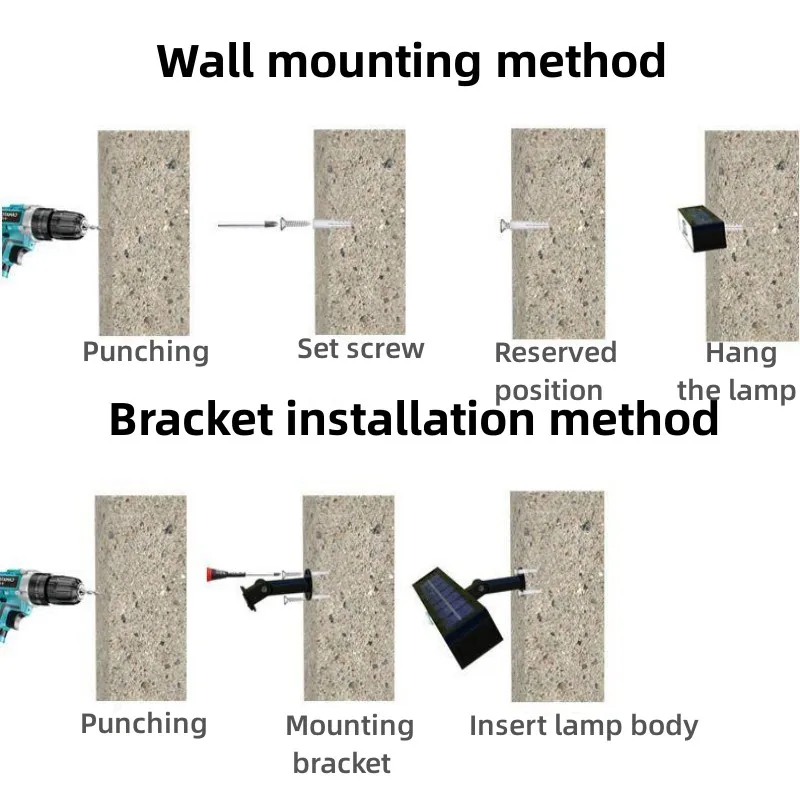 Wall mounting method

Punching

Set screw

Reserved position

Hang the lamp

Bracket installation method

Punching

Mounting bracket

Insert lamp body