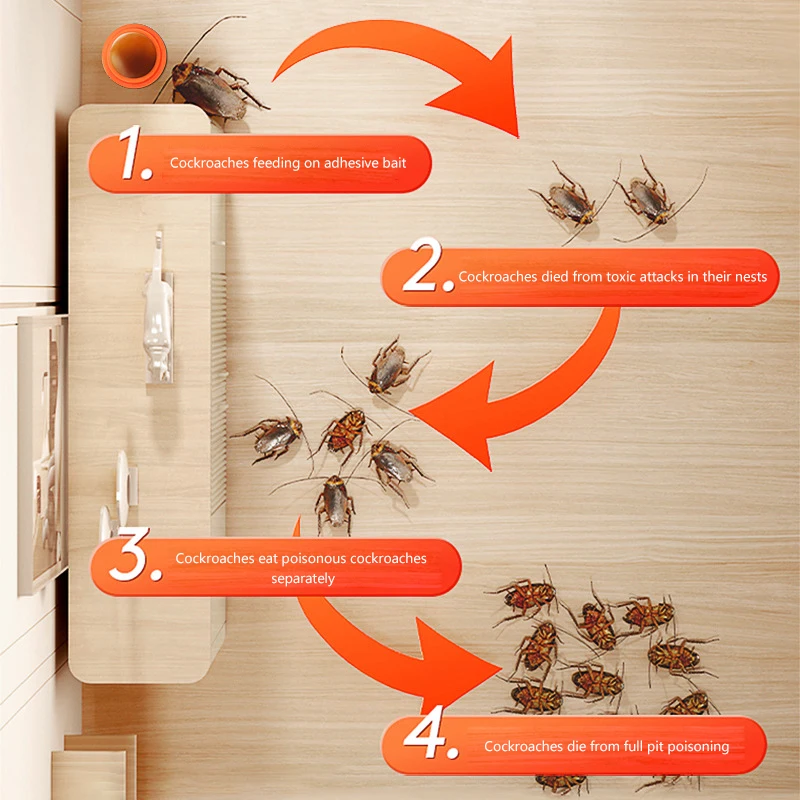 1. Cockroaches feeding on adhesive bait

2. Cockroaches died from toxic attacks in their nests

3. Cockroaches eat poisonous cockroaches separately

4. Cockroaches die from full pit poisoning