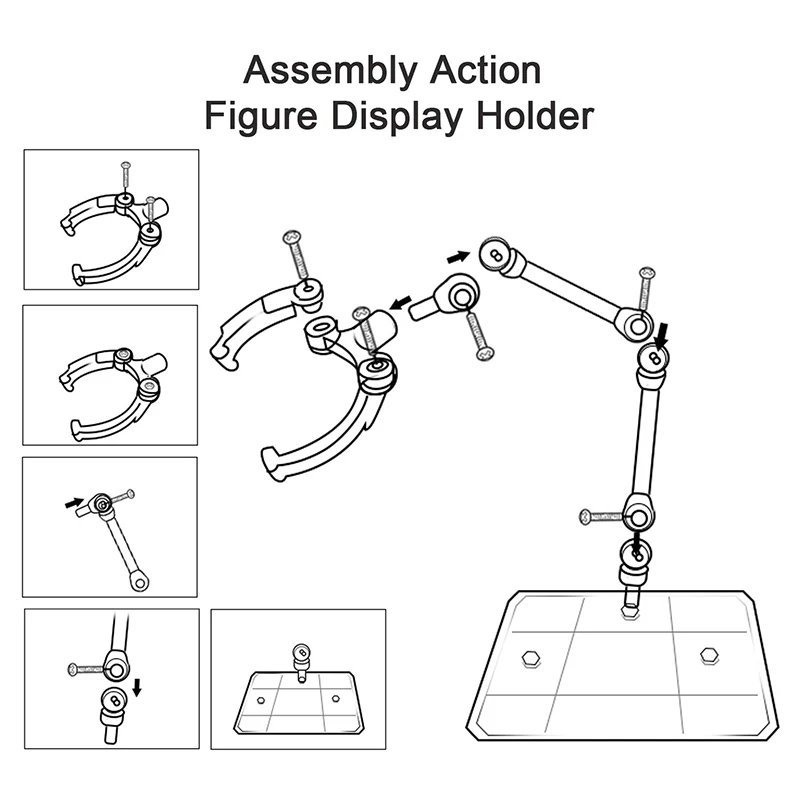 Assembly Action
Figure Display Holder