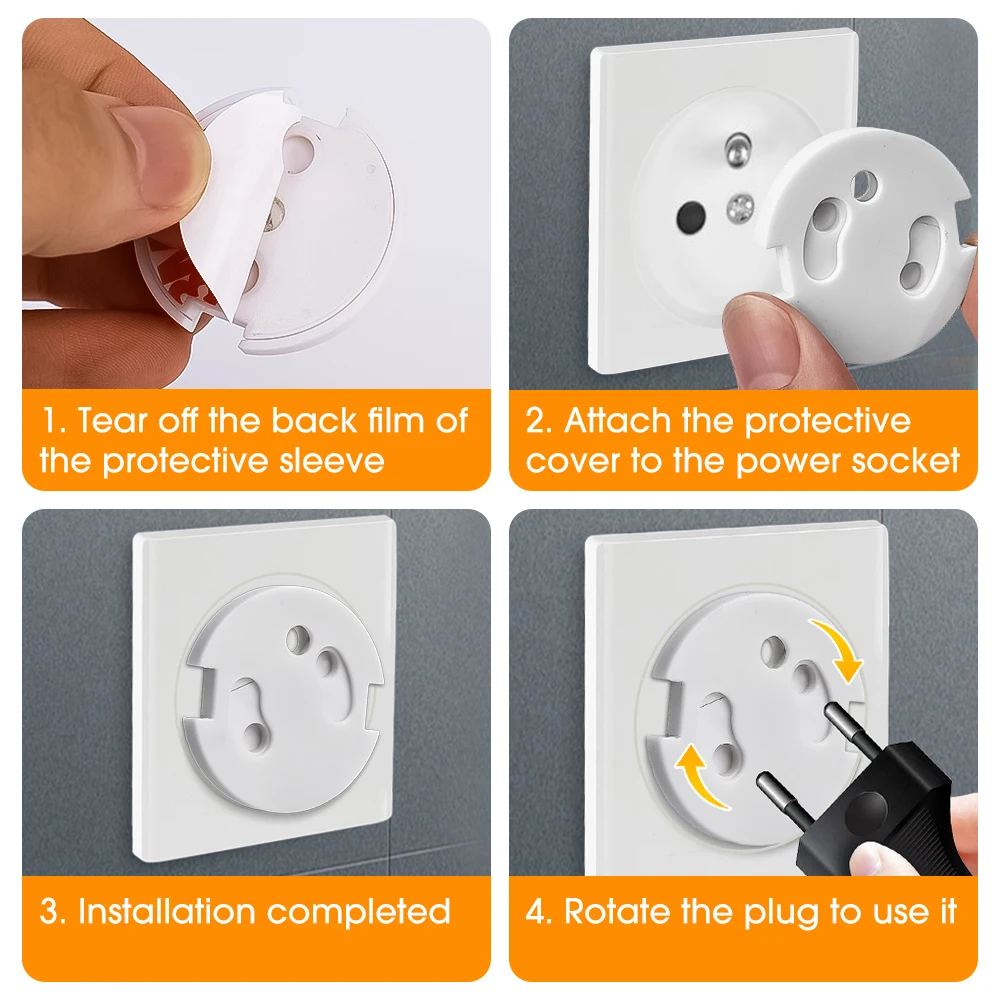 1. Tear off the back film of the protective sleeve

2. Attach the protective cover to the power socket

3. Installation completed

4. Rotate the plug to use it