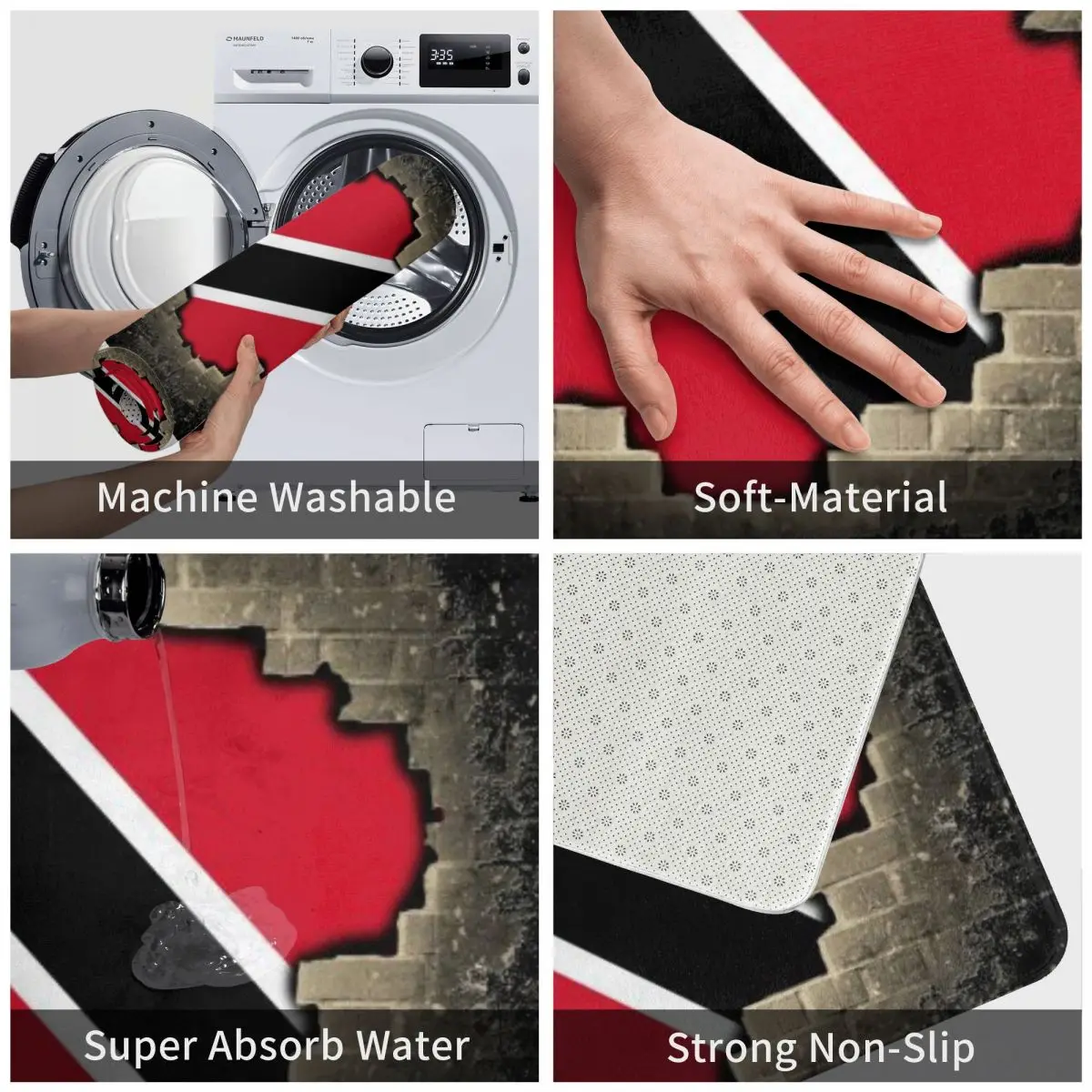 MAUNFELD

3:35

Machine Washable

Soft-Material

Super Absorb Water

Strong Non-Slip