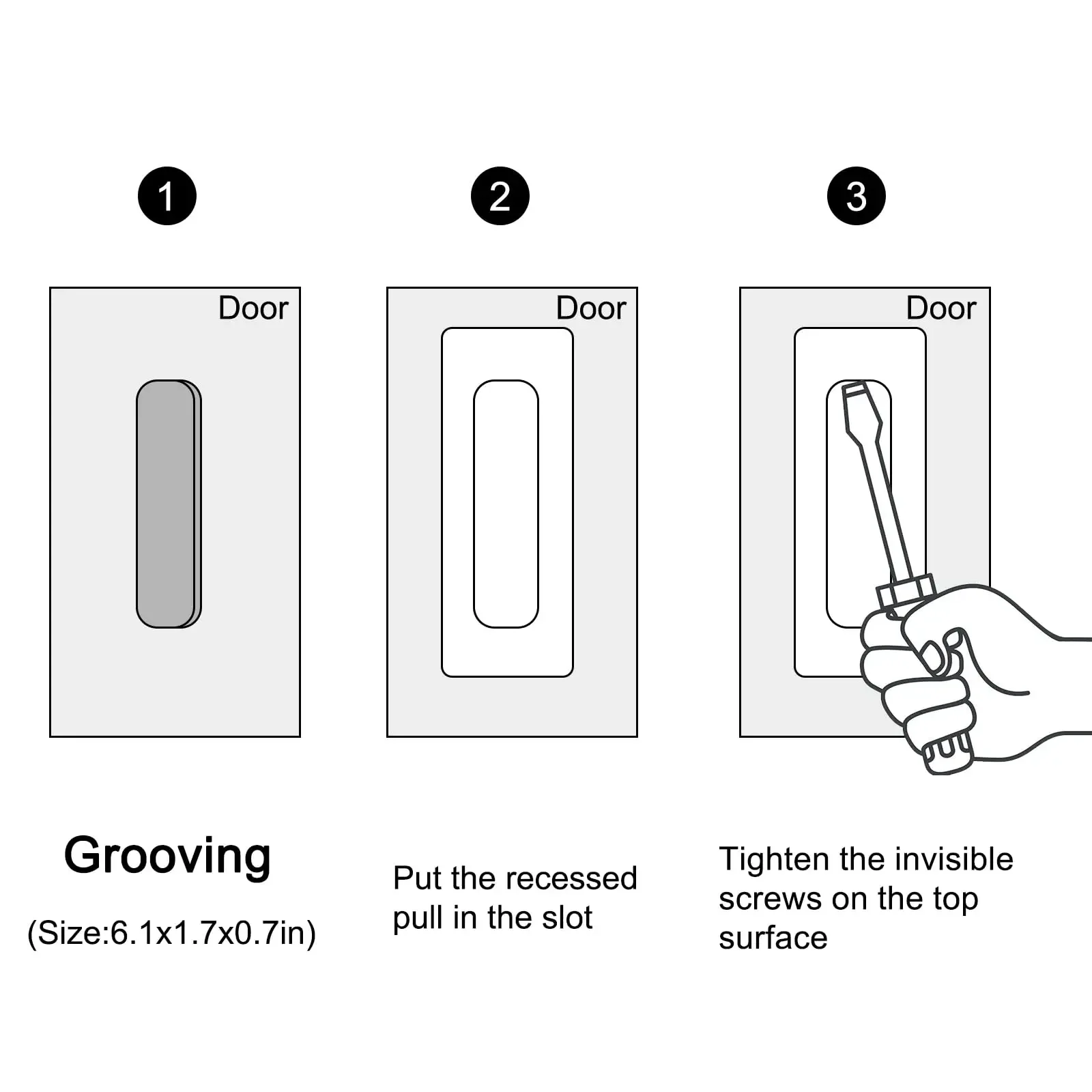 1

Door

Grooving

(Size:6.1x1.7x0.7in)

2

Door

Put the recessed pull in the slot

3

Door

Tighten the invisible screws on the top surface