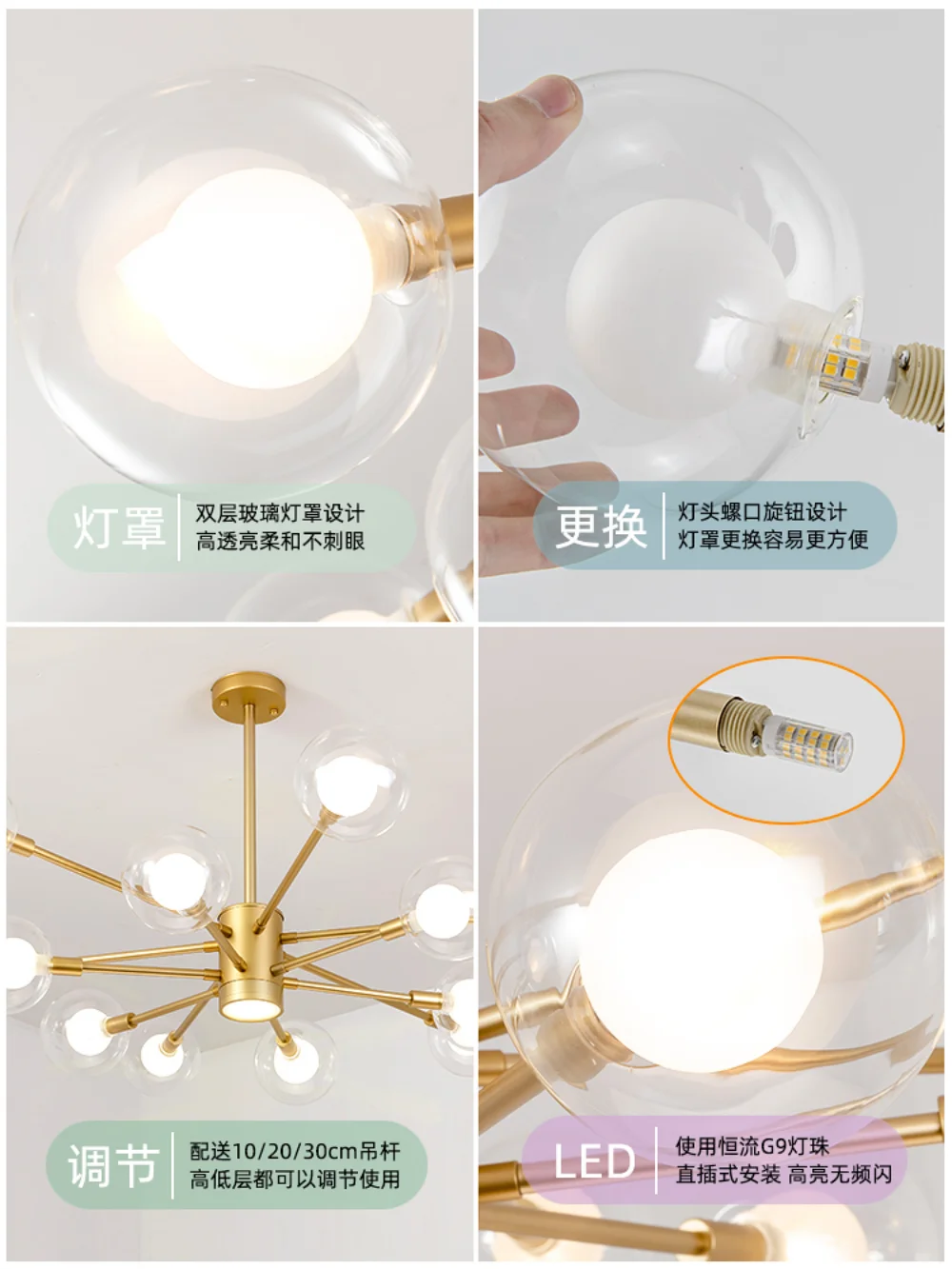 灯罩
双层玻璃灯罩设计
高透亮柔和不刺眼

更换
灯头螺口旋钮设计
灯罩更换容易更方便

调节
配送10/20/30cm吊杆
高低层都可以调节使用

LED
使用恒流G9灯珠
直插式安装 高亮无频闪