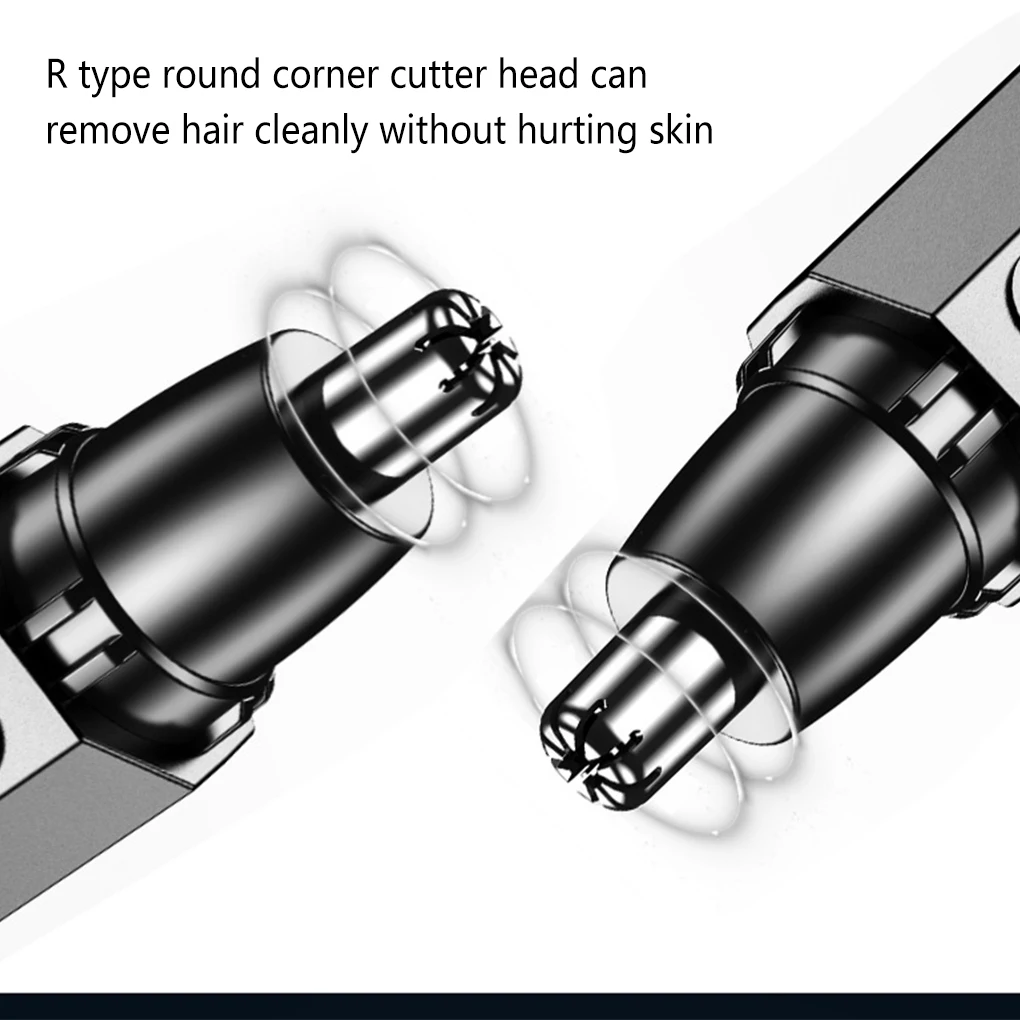 R type round corner cutter head can remove hair cleanly without hurting skin