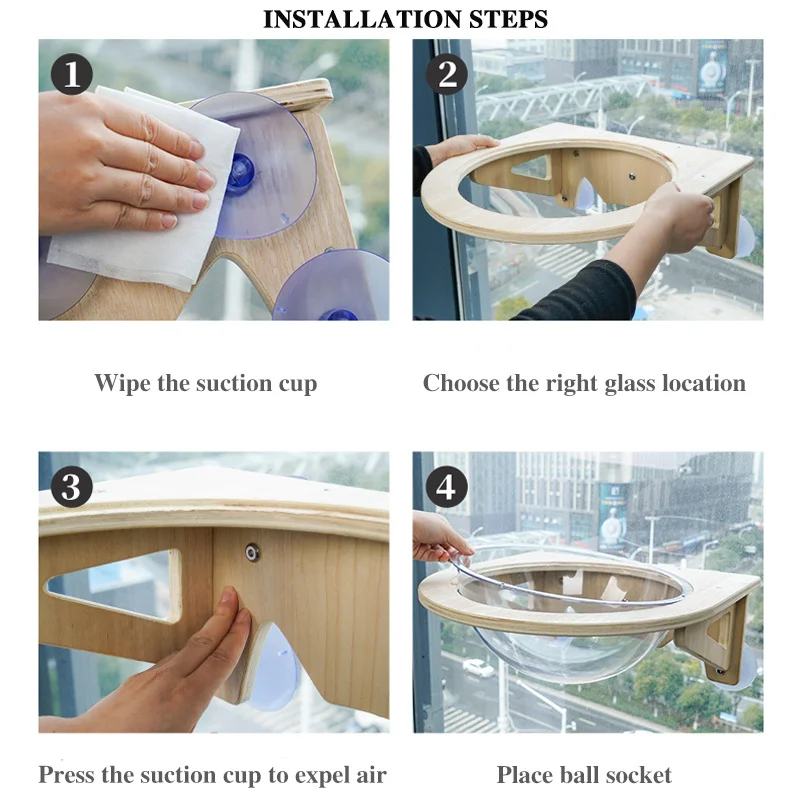 INSTALLATION STEPS

1

Wipe the suction cup

2

Choose the right glass location

3

Press the suction cup to expel air

4

Place ball socket