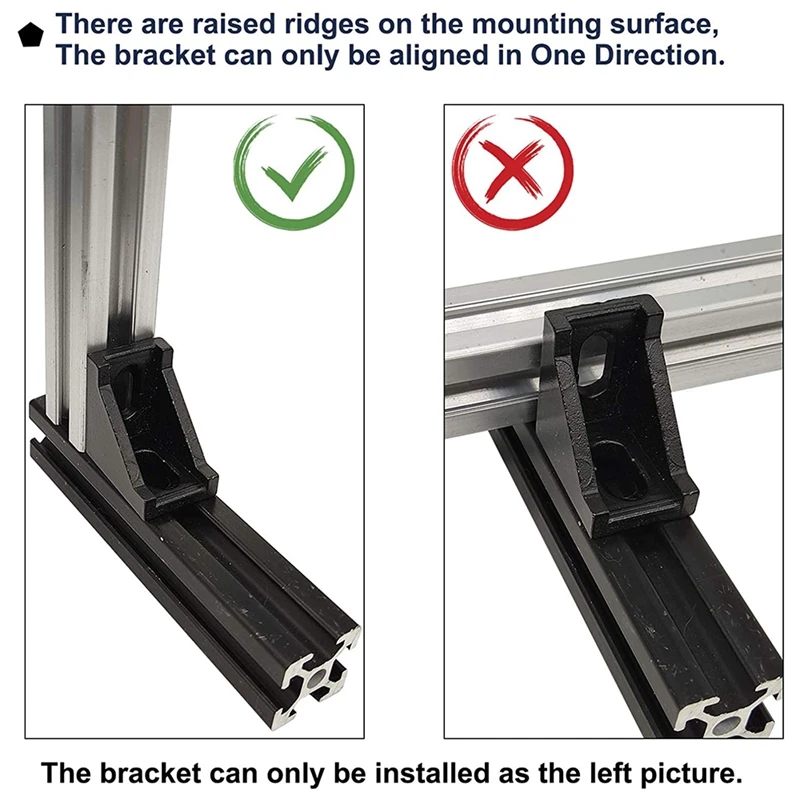 There are raised ridges on the mounting surface,
The bracket can only be aligned in One Direction.

The bracket can only be installed as the left picture.