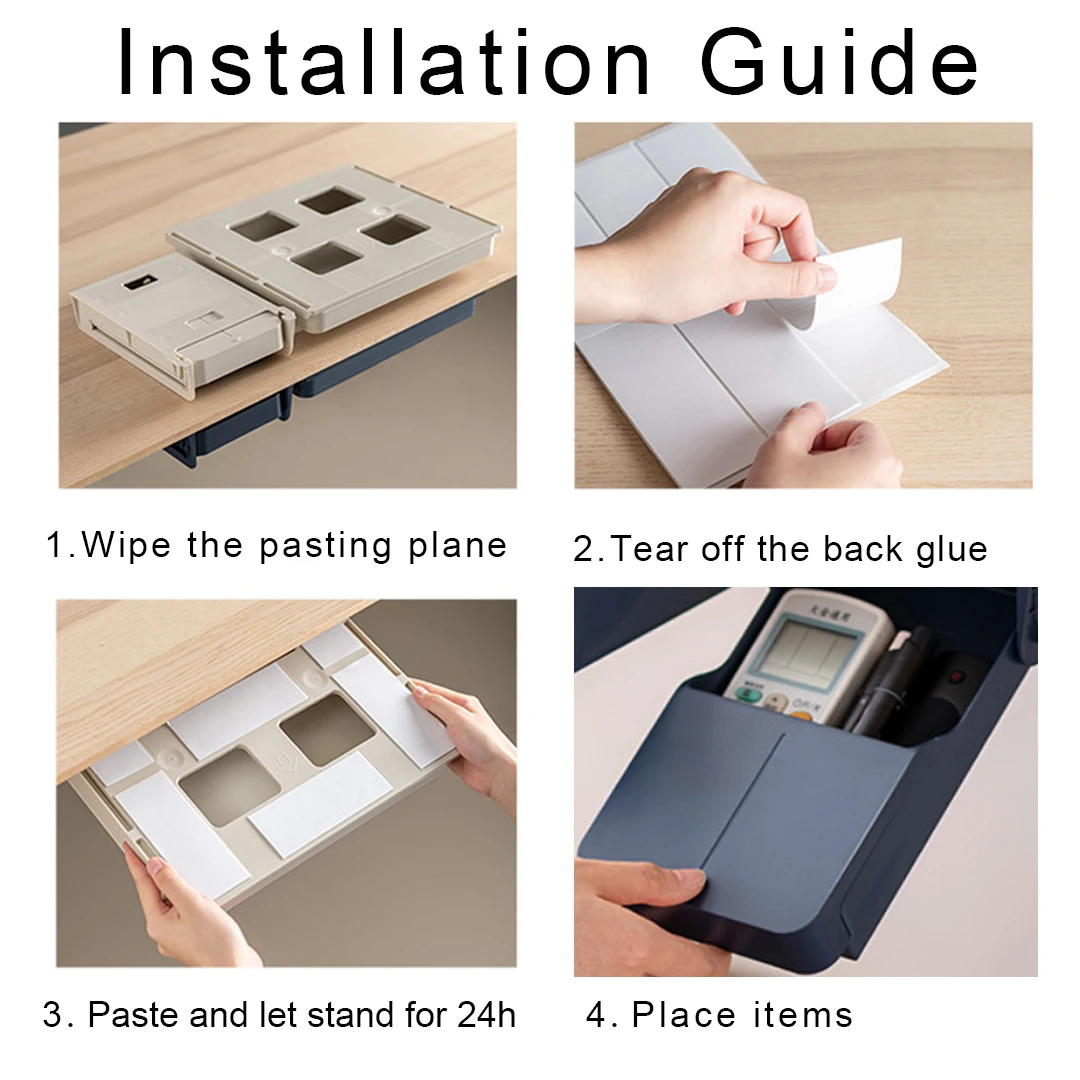 Installation Guide

1.Wipe the pasting plane

2.Tear off the back glue

3. Paste and let stand for 24h

4. Place items