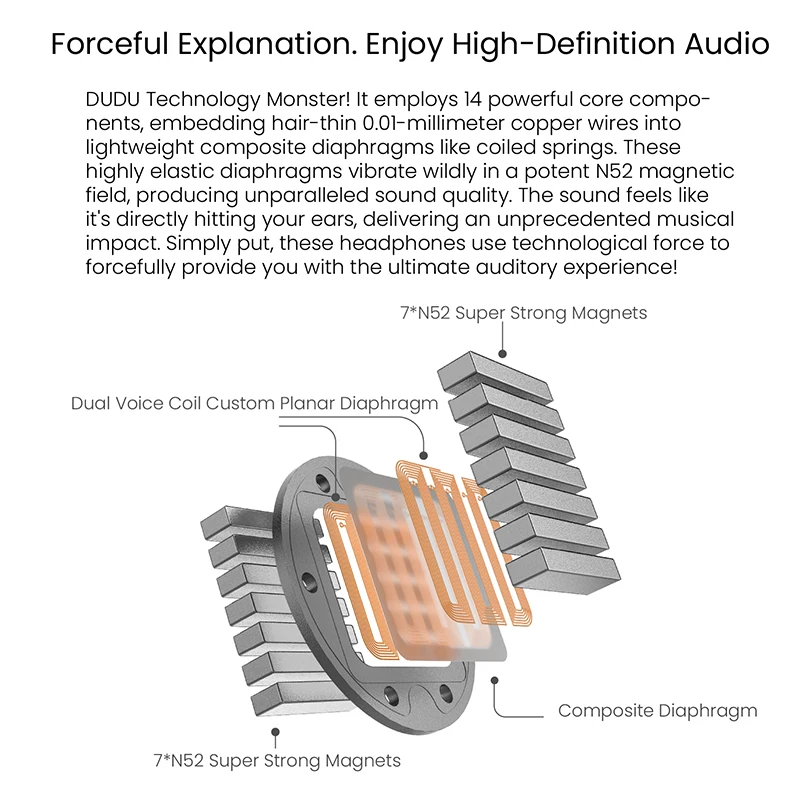 Forceful Explanation. Enjoy High-Definition Audio

DUDU Technology Monster! It employs 14 powerful core components, embedding hair-thin 0.01-millimeter copper wires into lightweight composite diaphragms like coiled springs. These highly elastic diaphragms vibrate wildly in a potent N52 magnetic field, producing unparalleled sound quality. The sound feels like it's directly hitting your ears, delivering an unprecedented musical impact. Simply put, these headphones use technological force to forcefully provide you with the ultimate auditory experience!

7*N52 Super Strong Magnets

Dual Voice Coil Custom Planar Diaphragm

Composite Diaphragm

7*N52 Super Strong Magnets