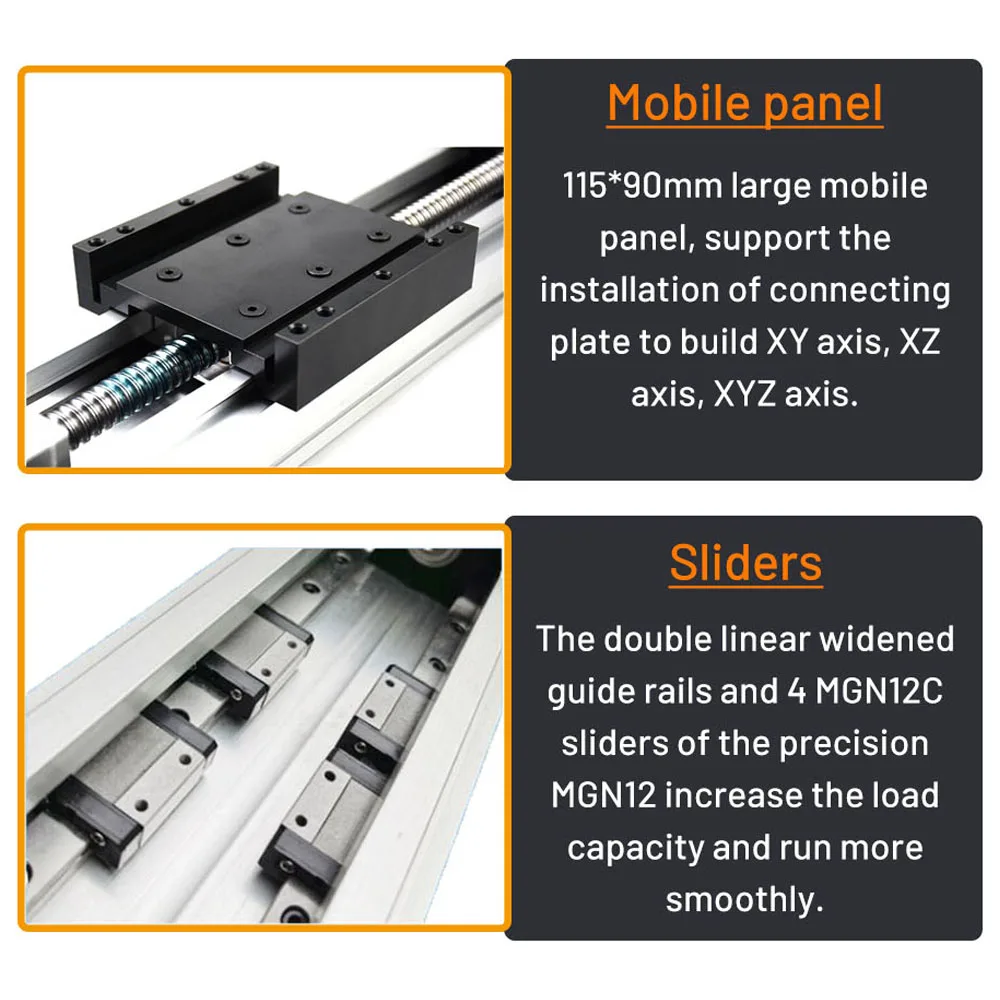 Mobile panel

115*90mm large mobile panel, support the installation of connecting plate to build XY axis, XZ axis, XYZ axis.

Sliders

The double linear widened guide rails and 4 MGN12C sliders of the precision MGN12 increase the load capacity and run more smoothly.