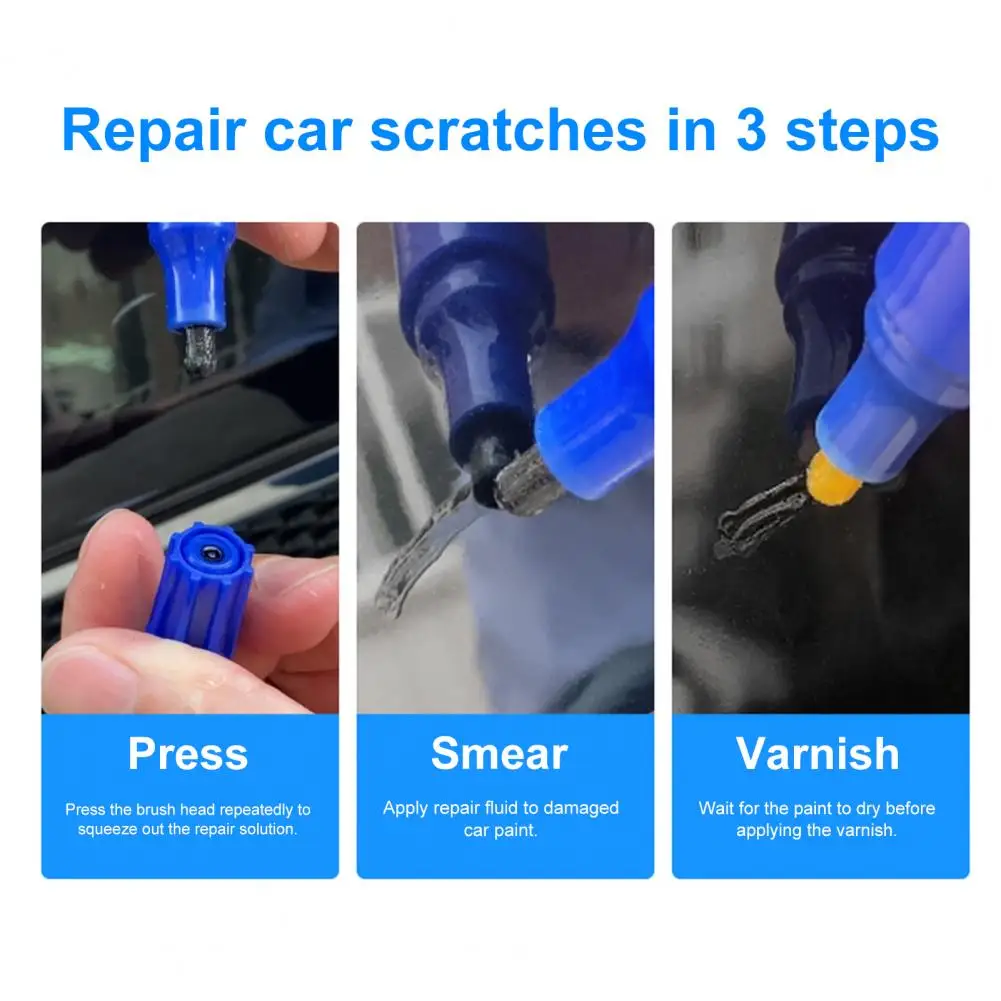 Repair car scratches in 3 steps

Press

Press the brush head repeatedly to squeeze out the repair solution.

Smear

Apply repair fluid to damaged car paint.

Varnish

Wait for the paint to dry before applying the varnish.