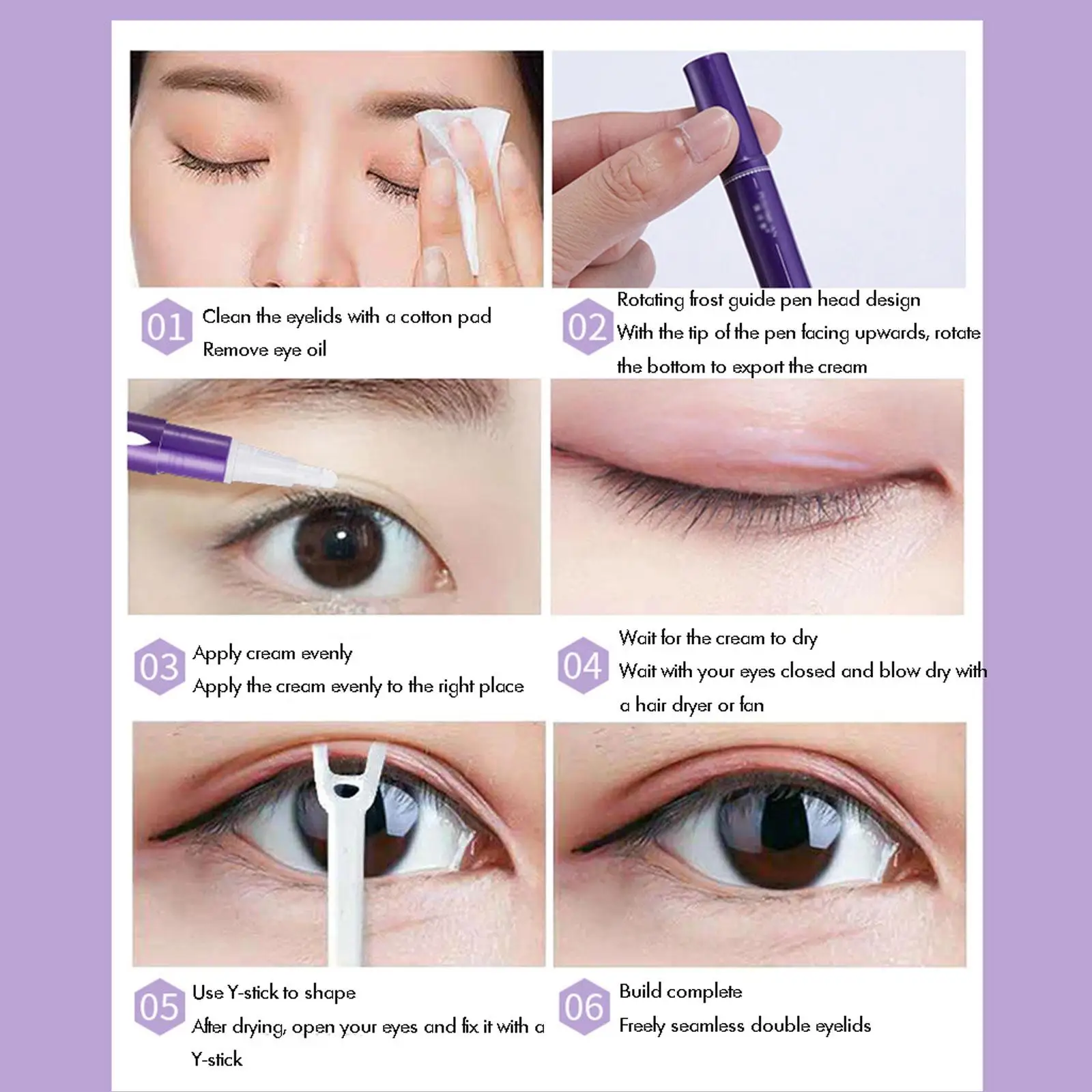 01 Clean the eyelids with a cotton pad
Remove eye oil

02 Rotating frost guide pen head design
With the tip of the pen facing upwards, rotate the bottom to export the cream

03 Apply cream evenly
Apply the cream evenly to the right place

04 Wait for the cream to dry
Wait with your eyes closed and blow dry with a hair dryer or fan

05 Use Y-stick to shape
After drying, open your eyes and fix it with a Y-stick

06 Build complete
Freely seamless double eyelids