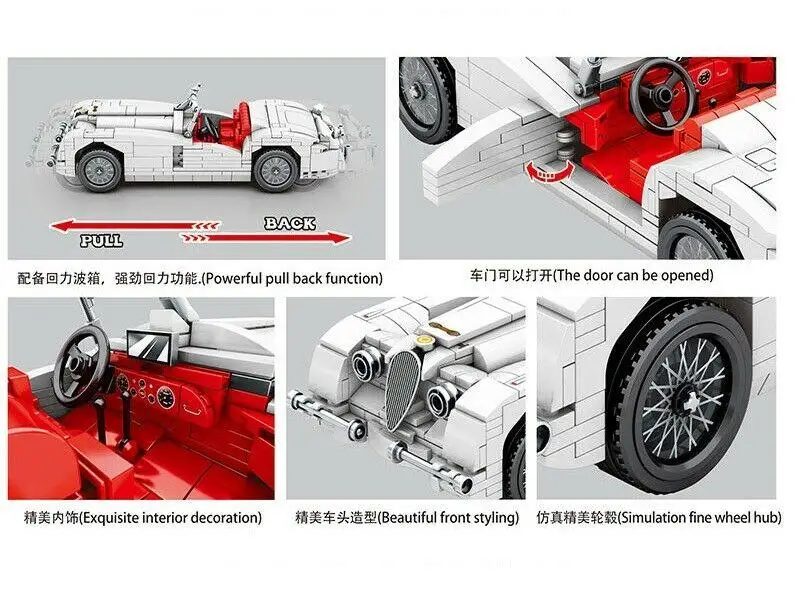 PULL

BACK

配备回力波箱，强劲回力功能.(Powerful pull back function)

车门可以打开(The door can be opened)

精美内饰(Exquisite interior decoration)

精美车头造型(Beautiful front styling)

仿真精美轮毂(Simulation fine wheel hub)