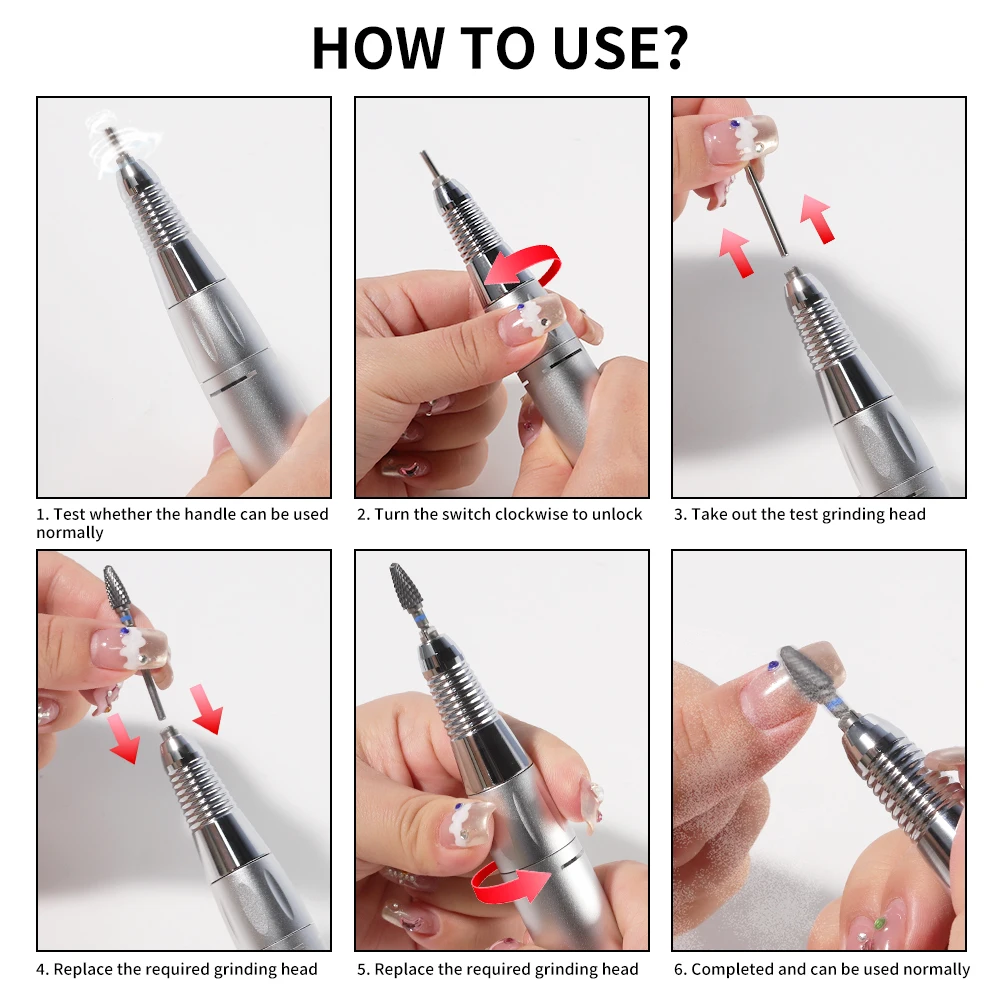 HOW TO USE?

1. Test whether the handle can be used normally

2. Turn the switch clockwise to unlock

3. Take out the test grinding head

4. Replace the required grinding head

5. Replace the required grinding head

6. Completed and can be used normally