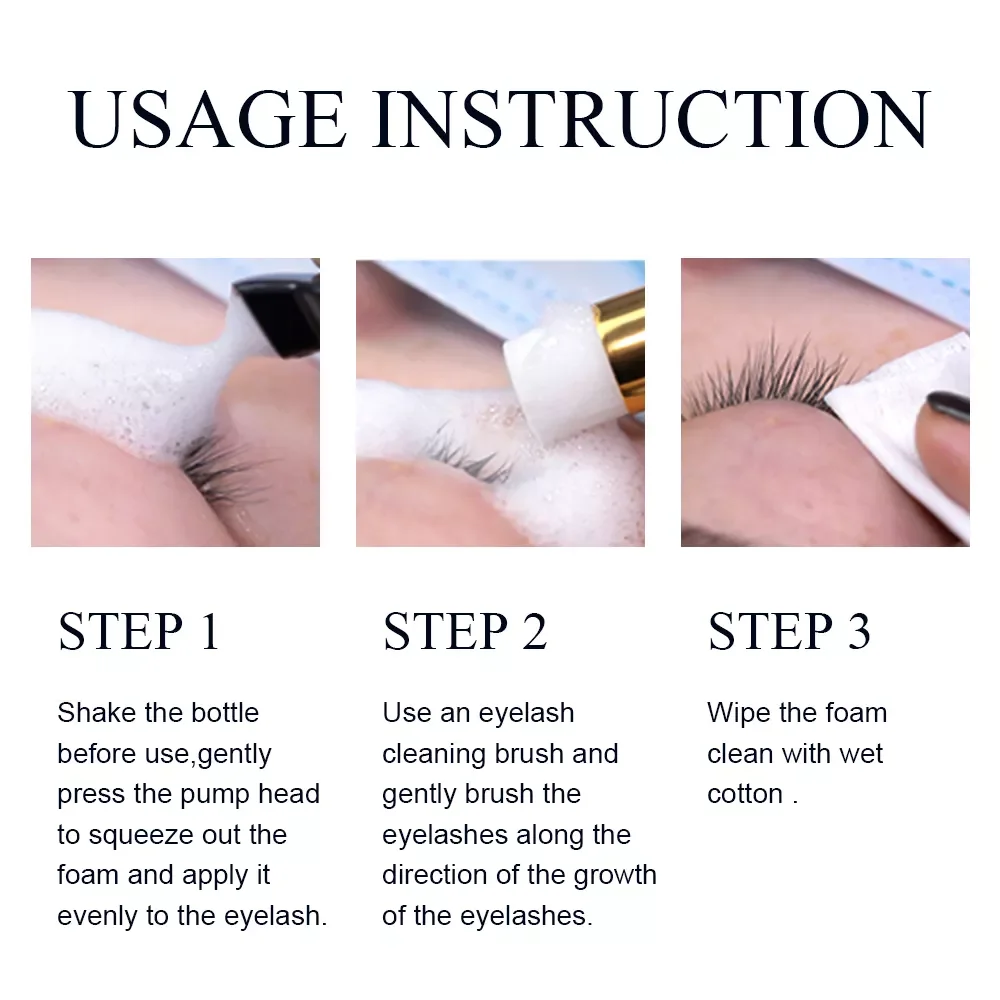 USAGE INSTRUCTION

STEP 1

Shake the bottle before use,gently press the pump head to squeeze out the foam and apply it evenly to the eyelash.

STEP 2

Use an eyelash cleaning brush and gently brush the eyelashes along the direction of the growth of the eyelashes.

STEP 3

Wipe the foam clean with wet cotton .