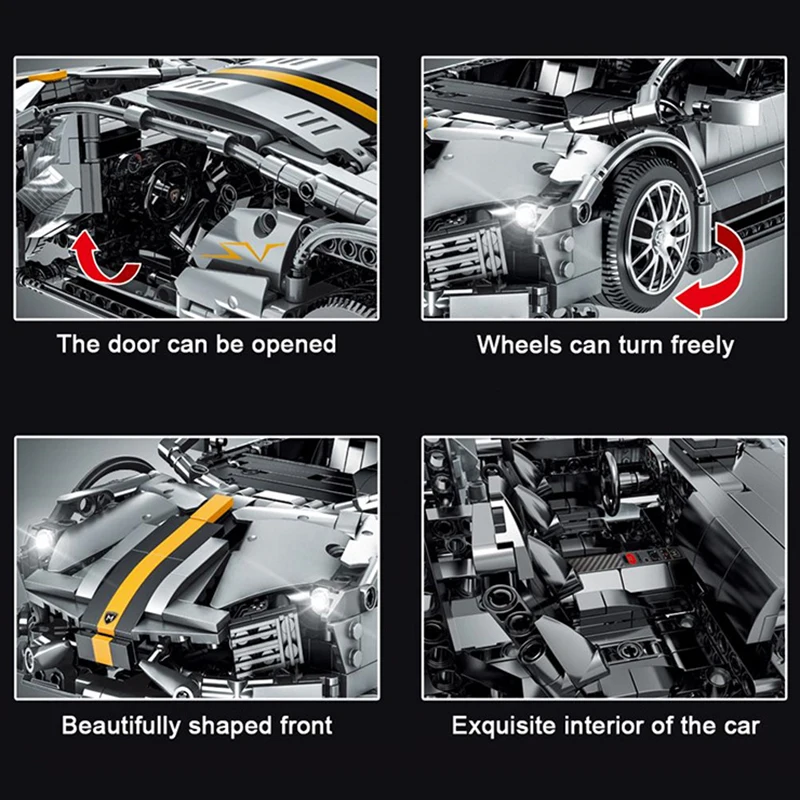 The door can be opened

Wheels can turn freely

Beautifully shaped front

Exquisite interior of the car