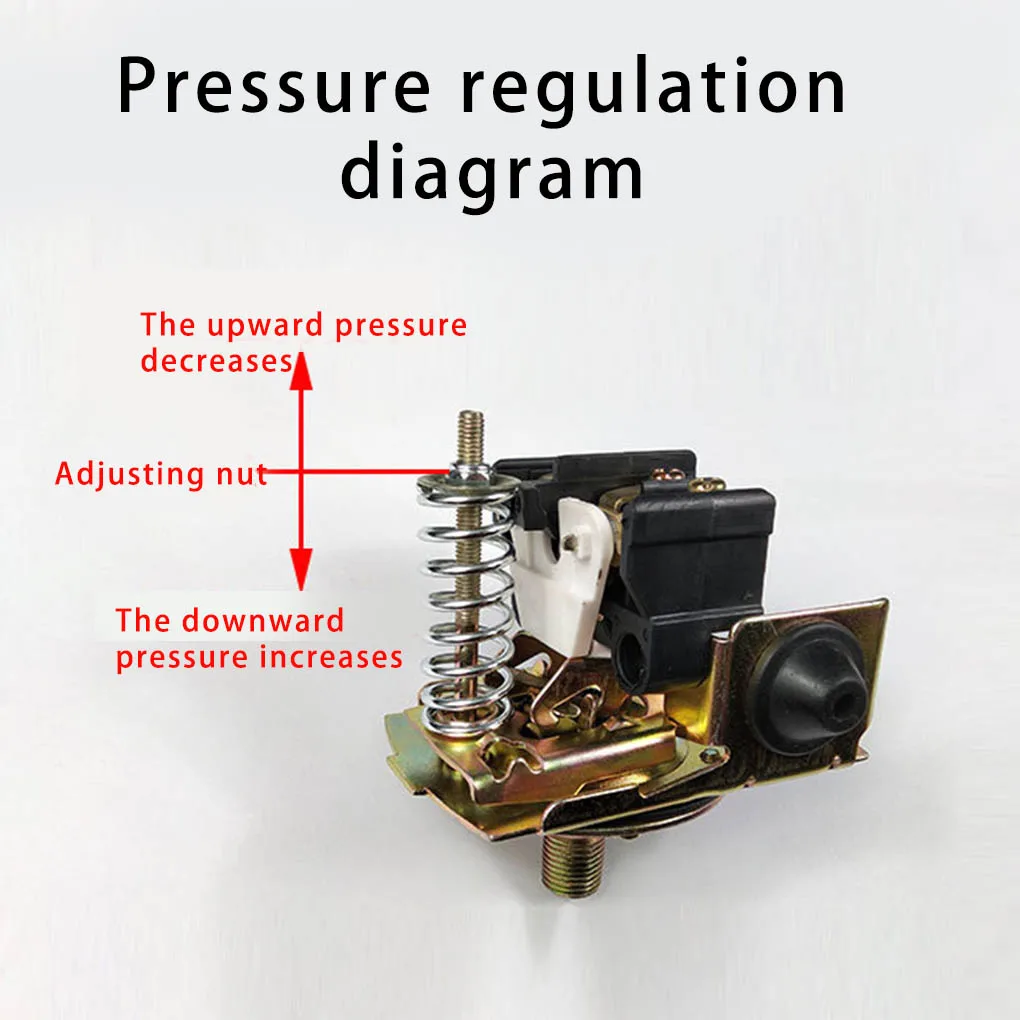 Pressure regulation diagram

The upward pressure decreases

Adjusting nut

The downward pressure increases