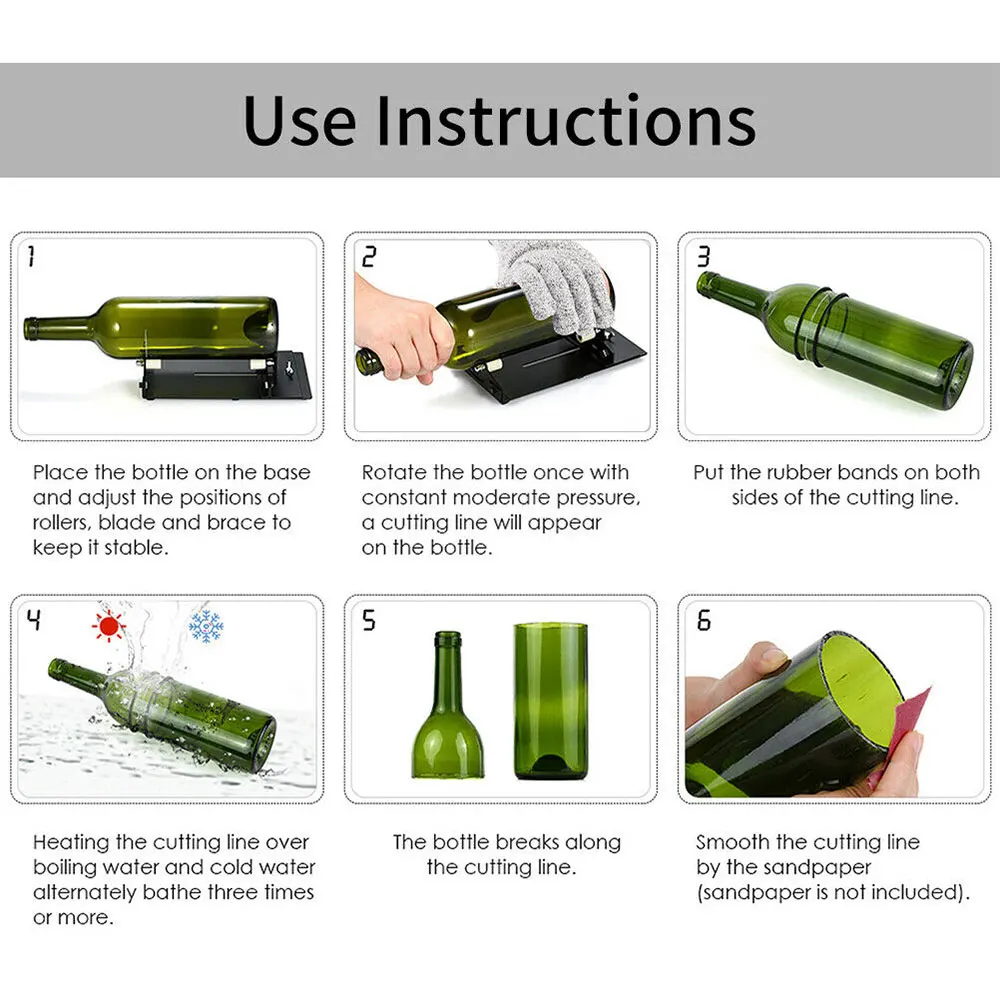 Use Instructions

1

Place the bottle on the base and adjust the positions of rollers, blade and brace to keep it stable.

2

Rotate the bottle once with constant moderate pressure, a cutting line will appear on the bottle.

3

Put the rubber bands on both sides of the cutting line.

4

Heating the cutting line over boiling water and cold water alternately bathe three times or more.

5

The bottle breaks along the cutting line.

6

Smooth the cutting line by the sandpaper (sandpaper is not included).