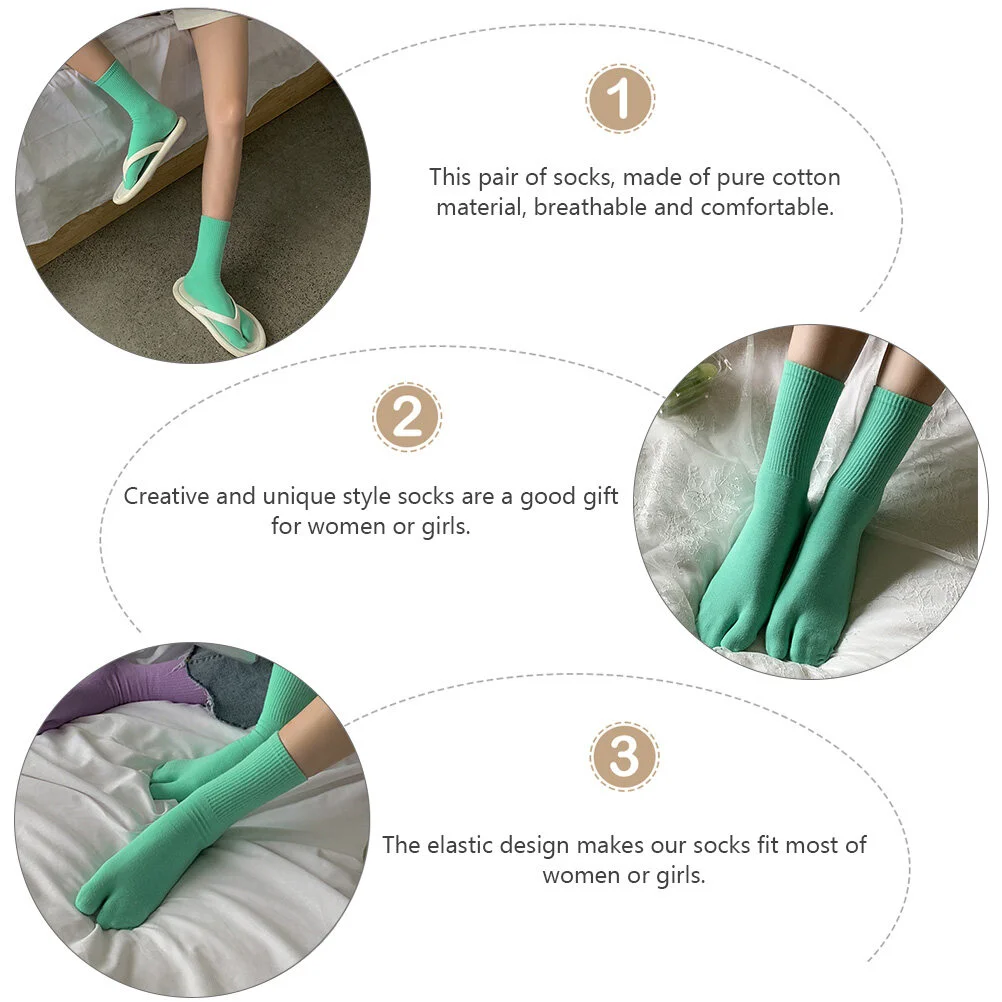 1

This pair of socks, made of pure cotton material, breathable and comfortable.

2

Creative and unique style socks are a good gift for women or girls.

3

The elastic design makes our socks fit most of women or girls.