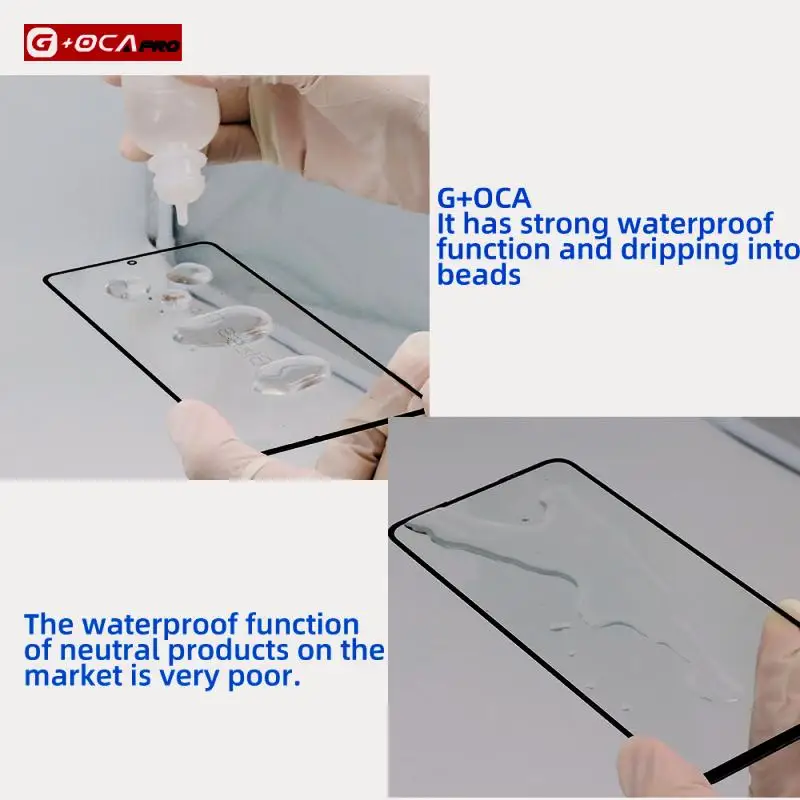 G+OCA PRO

G+OCA
It has strong waterproof function and dripping into beads

The waterproof function of neutral products on the market is very poor.