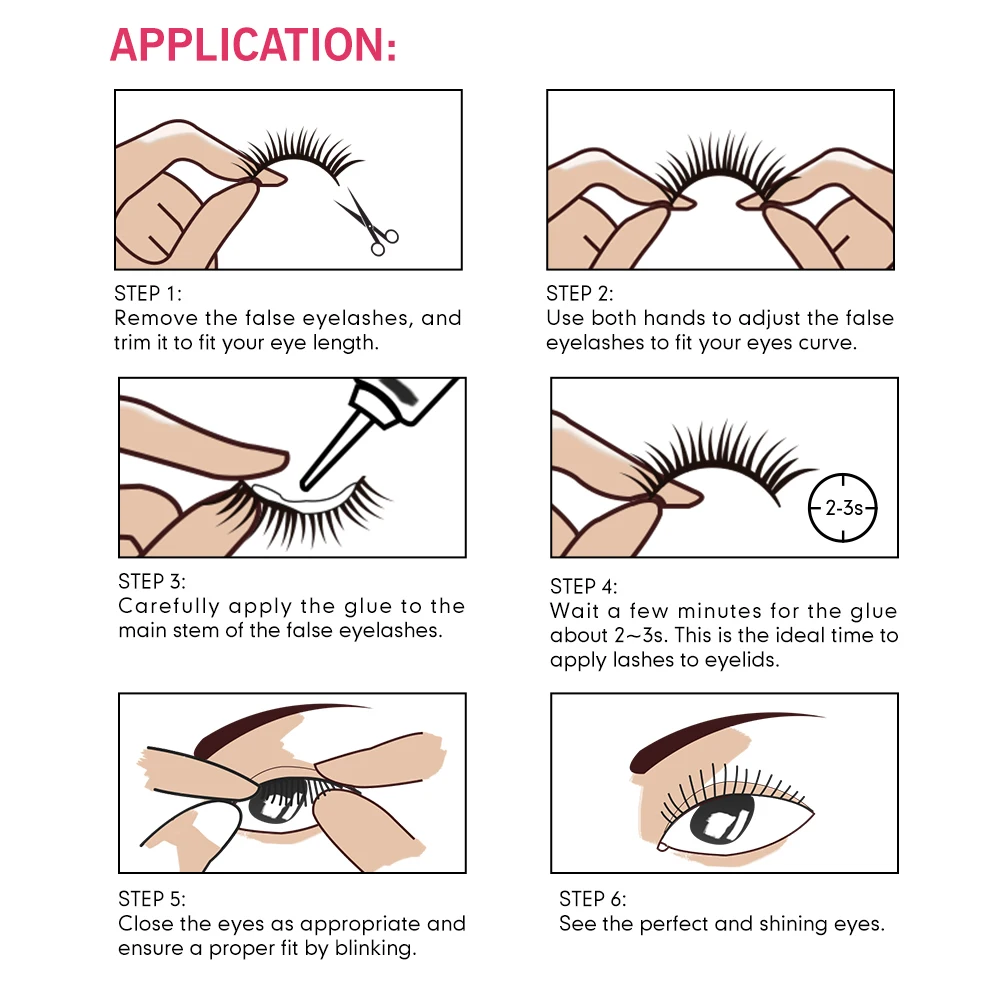 APPLICATION:

STEP 1:
Remove the false eyelashes, and trim it to fit your eye length.

STEP 2:
Use both hands to adjust the false eyelashes to fit your eyes curve.

STEP 3:
Carefully apply the glue to the main stem of the false eyelashes.

2-3s

STEP 4:
Wait a few minutes for the glue about 2~3s. This is the ideal time to apply lashes to eyelids.

STEP 5:
Close the eyes as appropriate and ensure a proper fit by blinking.

STEP 6:
See the perfect and shining eyes.