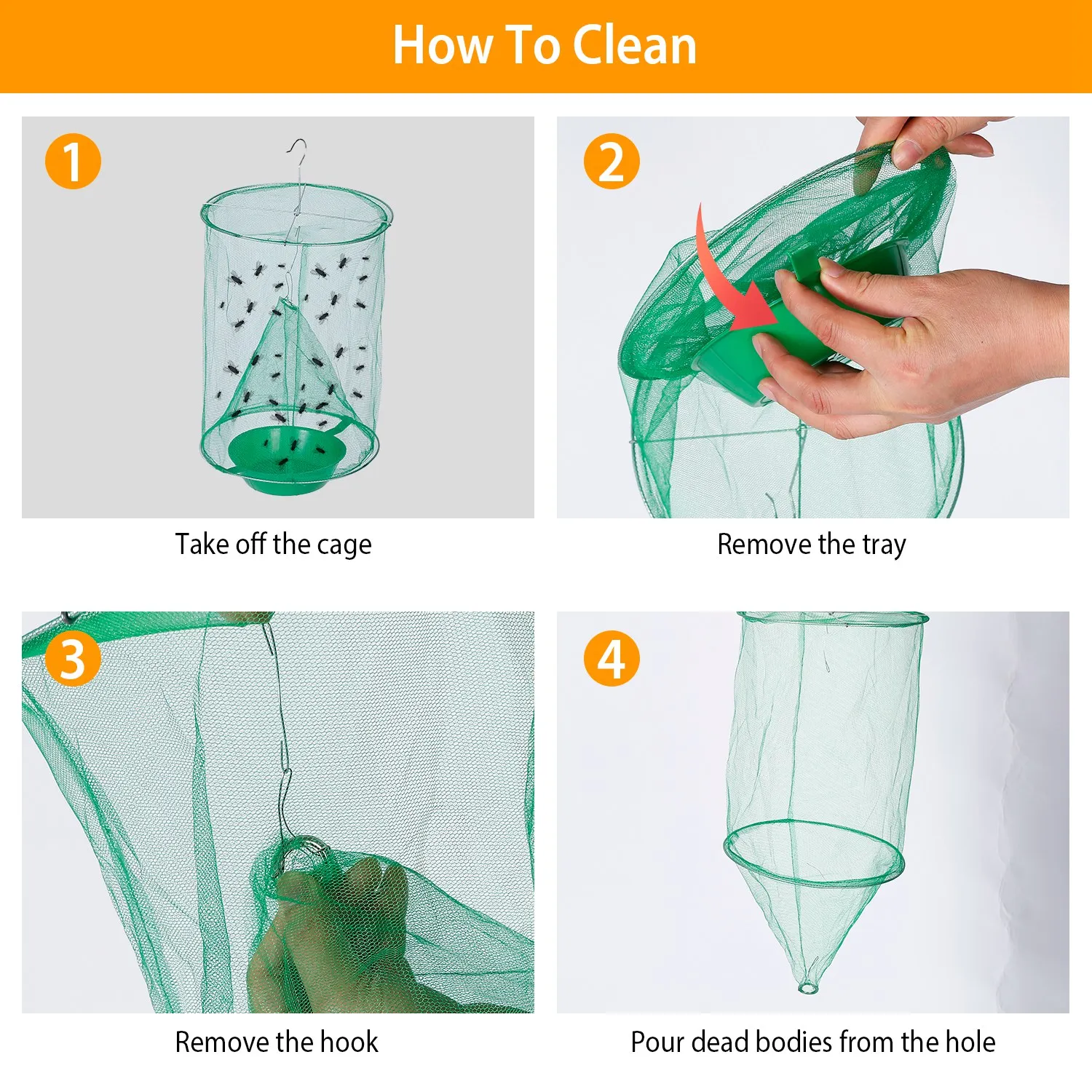 How To Clean

1

Take off the cage

2

Remove the tray

3

Remove the hook

4

Pour dead bodies from the hole