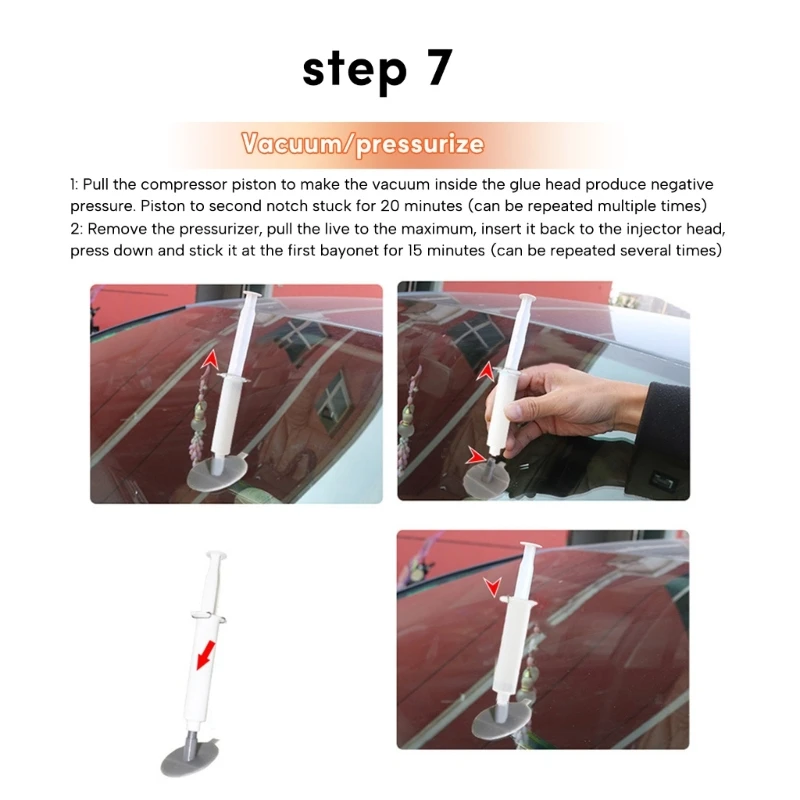 step 7

Vacuum/pressurize

1: Pull the compressor piston to make the vacuum inside the glue head produce negative pressure. Piston to second notch stuck for 20 minutes (can be repeated multiple times)
2: Remove the pressurizer, pull the live to the maximum, insert it back to the injector head, press down and stick it at the first bayonet for 15 minutes (can be repeated several times)